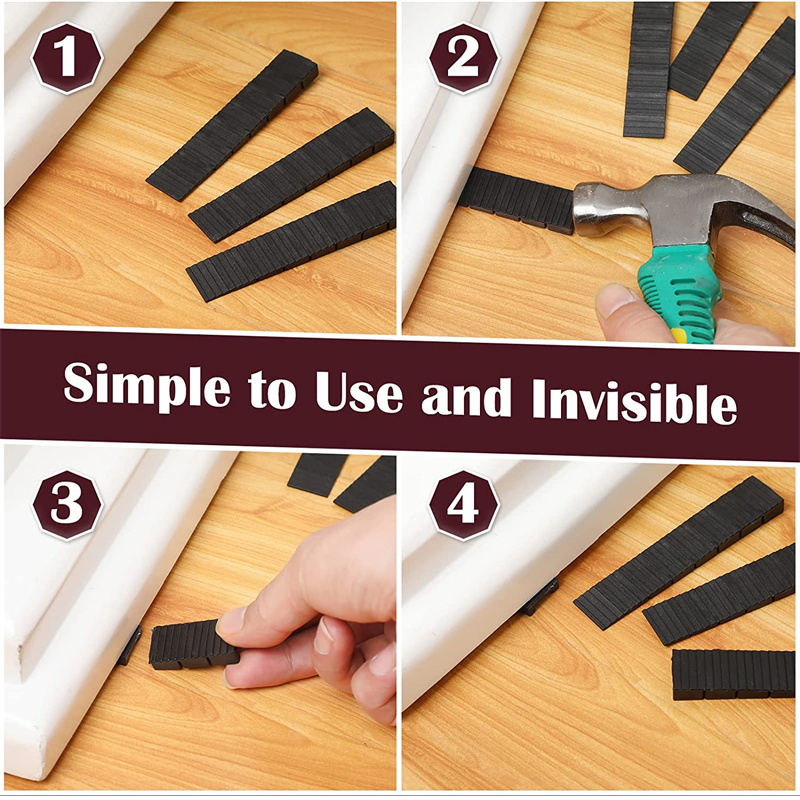 1

2

Simple to Use and Invisible

3

4