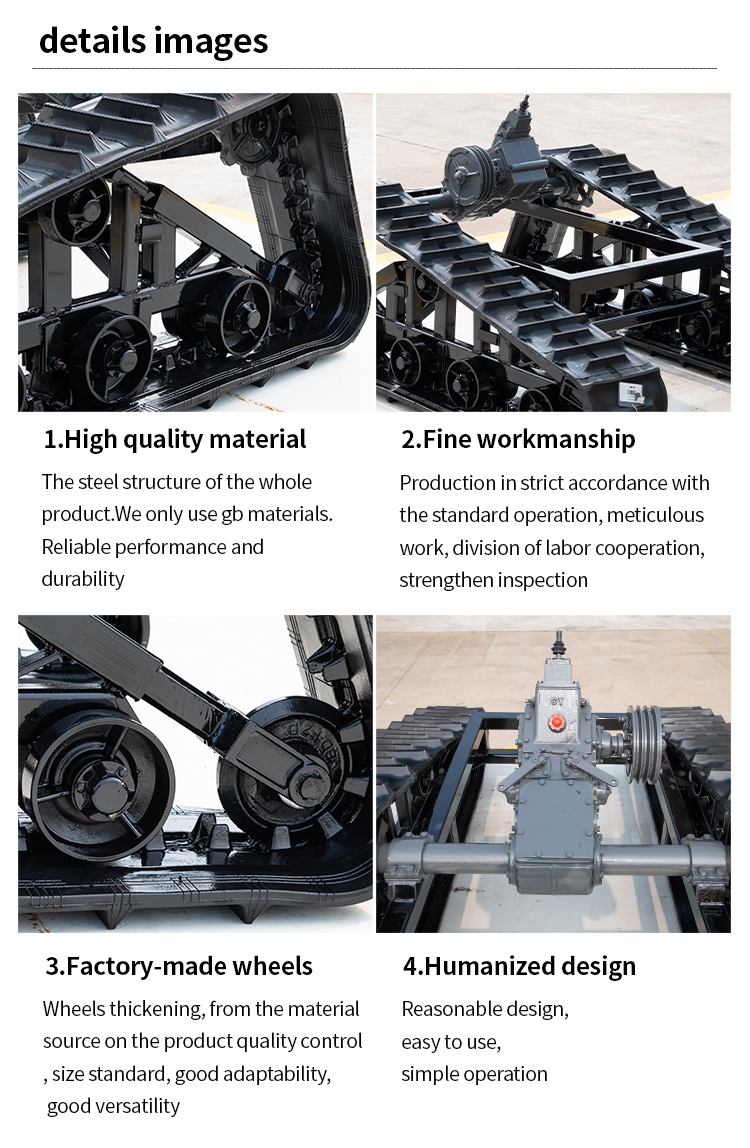 details images

1.High quality material

The steel structure of the whole product.We only use gb materials. Reliable performance and durability

2.Fine workmanship

Production in strict accordance with the standard operation, meticulous work, division of labor cooperation, strengthen inspection

3.Factory-made wheels

Wheels thickening, from the material source on the product quality control , size standard, good adaptability, good versatility

4.Humanized design

Reasonable design,
easy to use,
simple operation