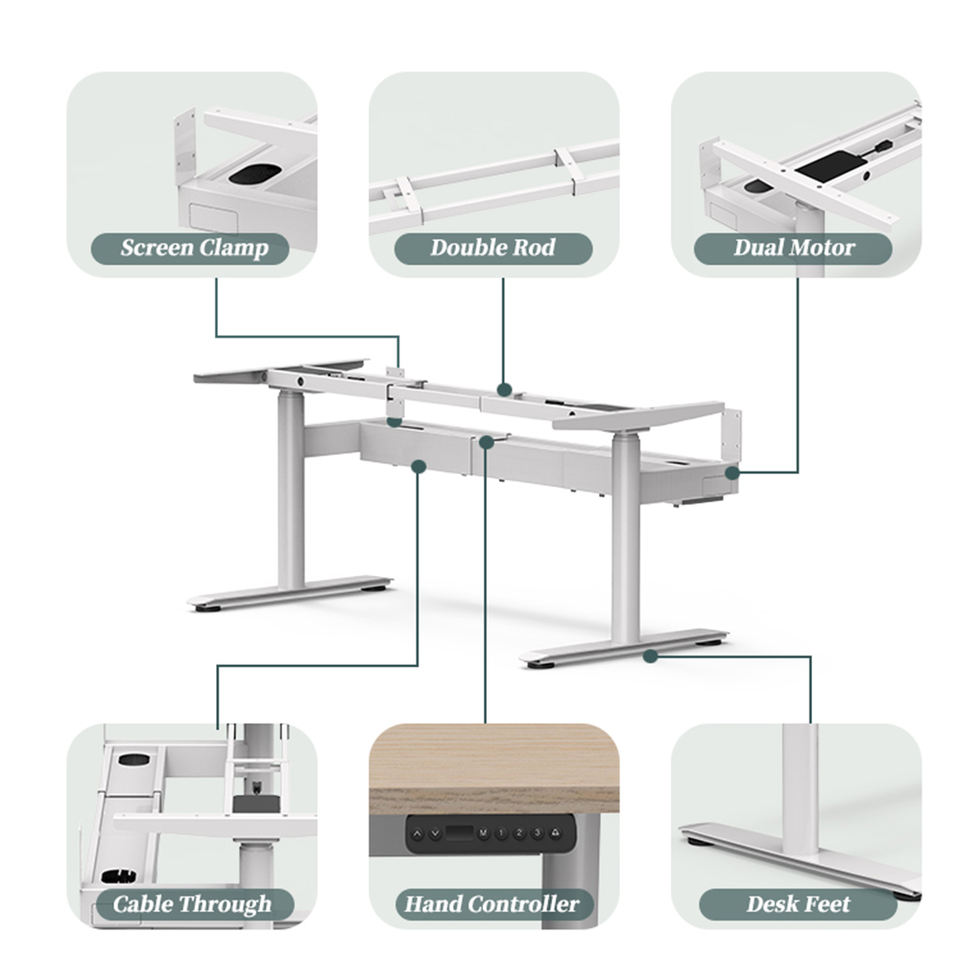 Screen Clamp

Double Rod

Dual Motor

Cable Through

M 1 2 3

Hand Controller

Desk Feet