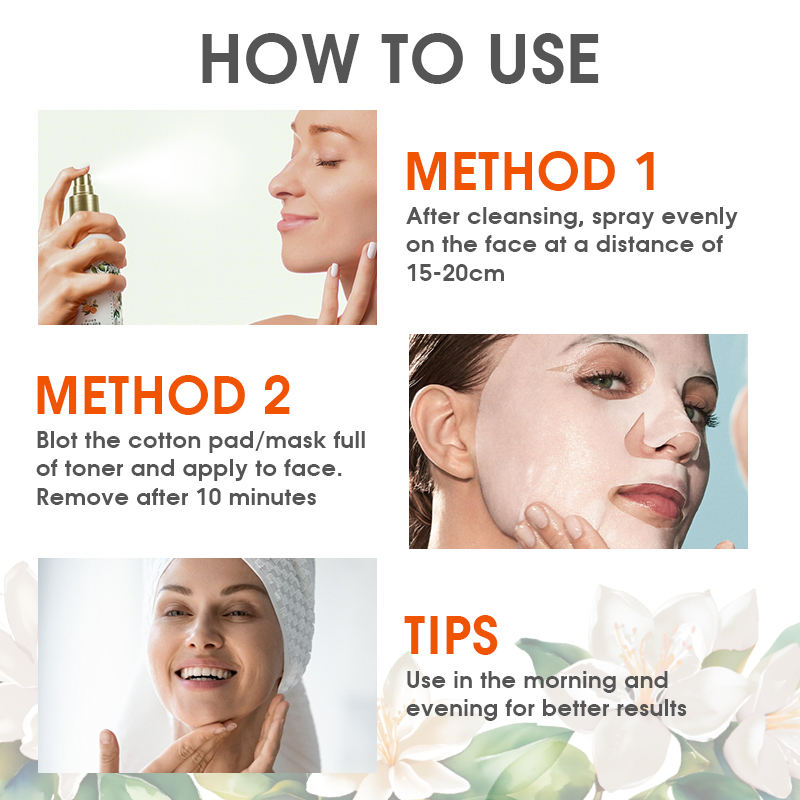 HOW TO USE

METHOD 1
After cleansing, spray evenly on the face at a distance of 15-20cm

METHOD 2
Blot the cotton pad/mask full of toner and apply to face. Remove after 10 minutes

TIPS
Use in the morning and evening for better results