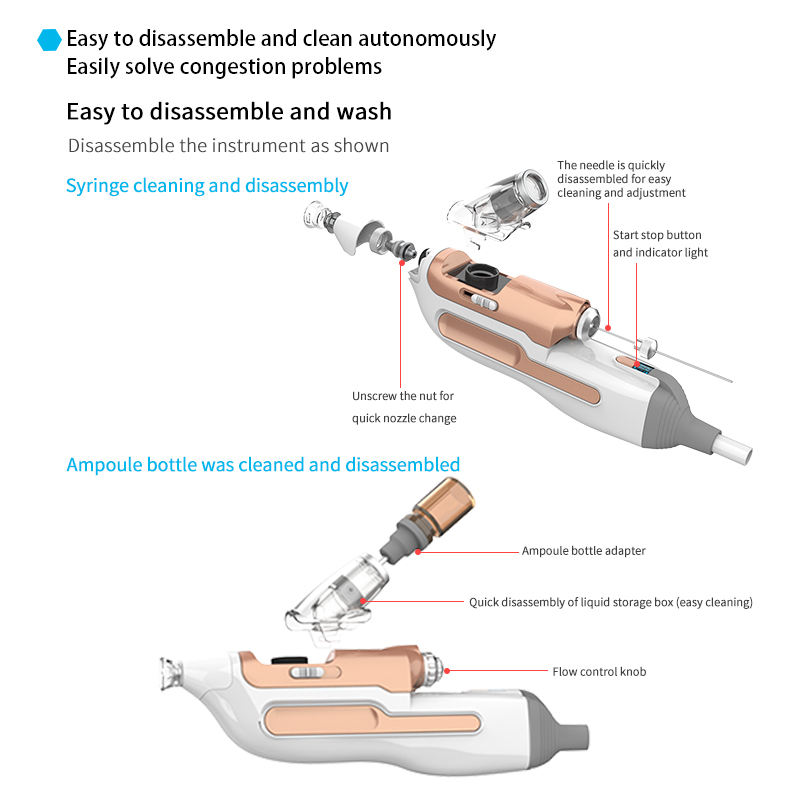 Easy to disassemble and clean autonomously
Easily solve congestion problems

Easy to disassemble and wash

Disassemble the instrument as shown

Syringe cleaning and disassembly

The needle is quickly disassembled for easy cleaning and adjustment

Start stop button and indicator light

Unscrew the nut for quick nozzle change

Ampoule bottle was cleaned and disassembled

Ampoule bottle adapter

Quick disassembly of liquid storage box (easy cleaning)

Flow control knob