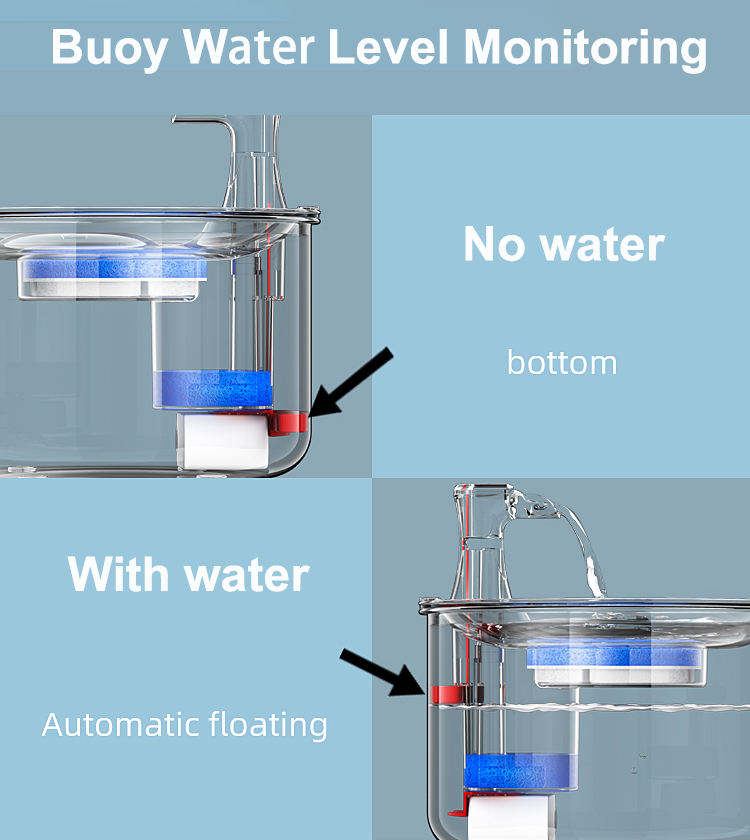 Buoy Water Level Monitoring

No water

bottom

With water

Automatic floating