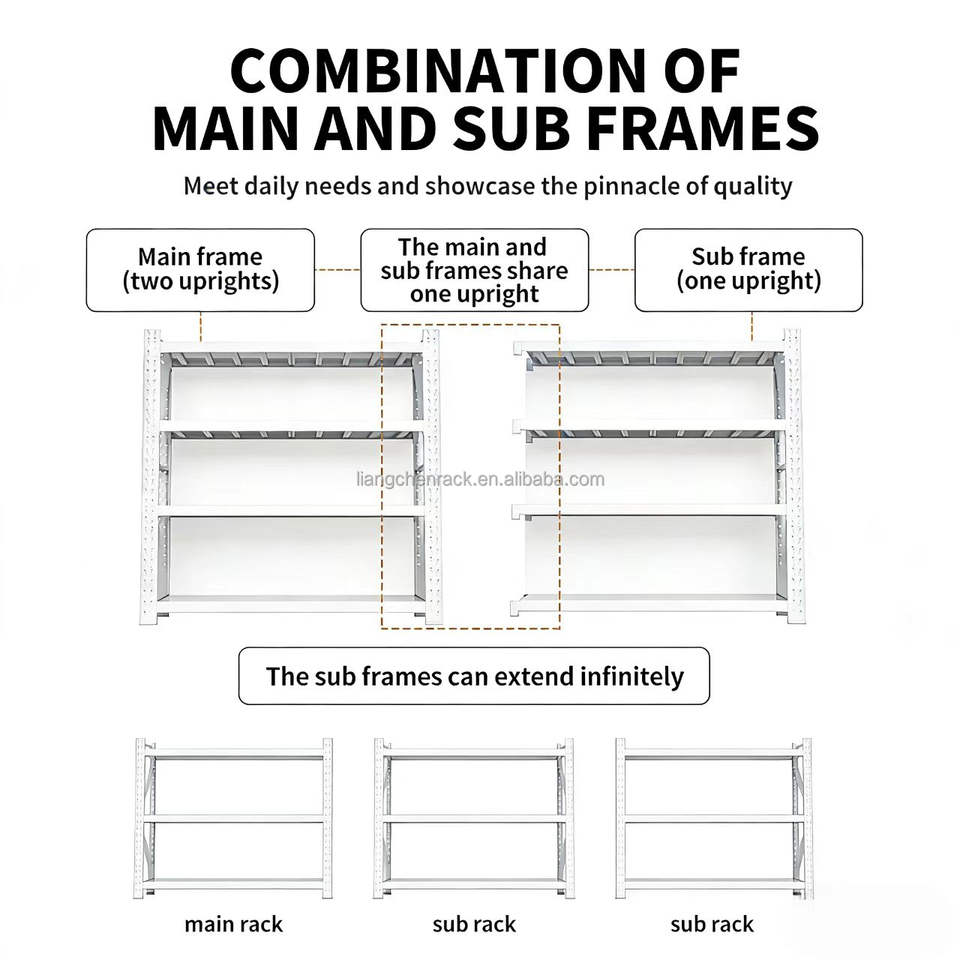 COMBINATION OF MAIN AND SUB FRAMES

Meet daily needs and showcase the pinnacle of quality

Main frame (two uprights)

The main and sub frames share one upright

Sub frame (one upright)

liangchenrack.en.alibaba.com

The sub frames can extend infinitely

main rack

sub rack

sub rack