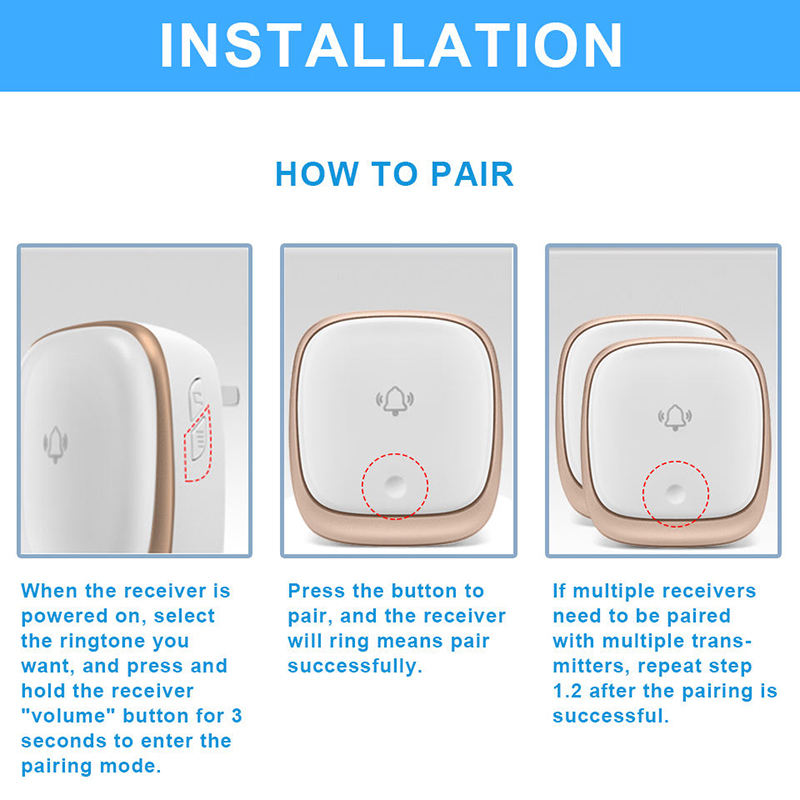 INSTALLATION

HOW TO PAIR

When the receiver is powered on, select the ringtone you want, and press and hold the receiver "volume" button for 3 seconds to enter the pairing mode.

Press the button to pair, and the receiver will ring means pair successfully.

If multiple receivers need to be paired with multiple transmitters, repeat step 1.2 after the pairing is successful.