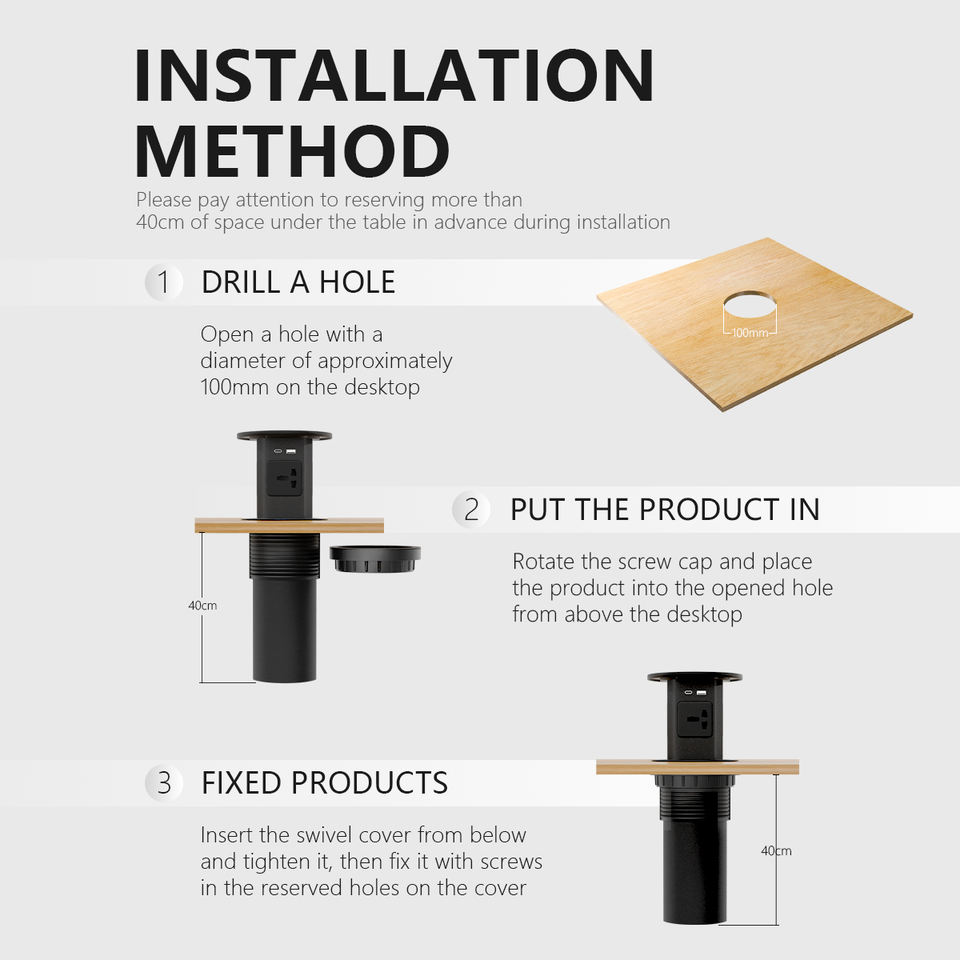 INSTALLATION METHOD

Please pay attention to reserving more than 40cm of space under the table in advance during installation

1 DRILL A HOLE

Open a hole with a diameter of approximately 100mm on the desktop

100mm

2 PUT THE PRODUCT IN

Rotate the screw cap and place the product into the opened hole from above the desktop

40cm

3 FIXED PRODUCTS

Insert the swivel cover from below and tighten it, then fix it with screws in the reserved holes on the cover

40cm