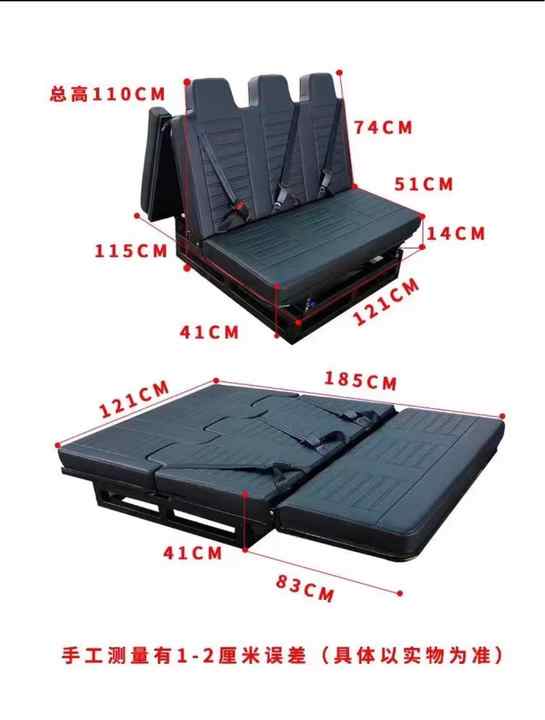 总高110CM
74CM
51CM
14CM
115CM
121CM
41CM

121CM
185CM
41CM
83CM

手工测量有1-2厘米误差（具体以实物为准）