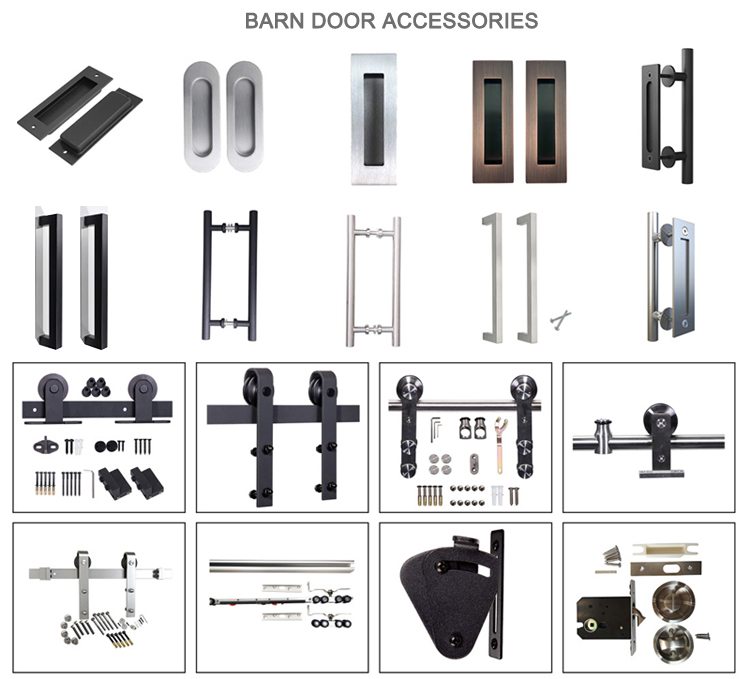 BARN DOOR ACCESSORIES