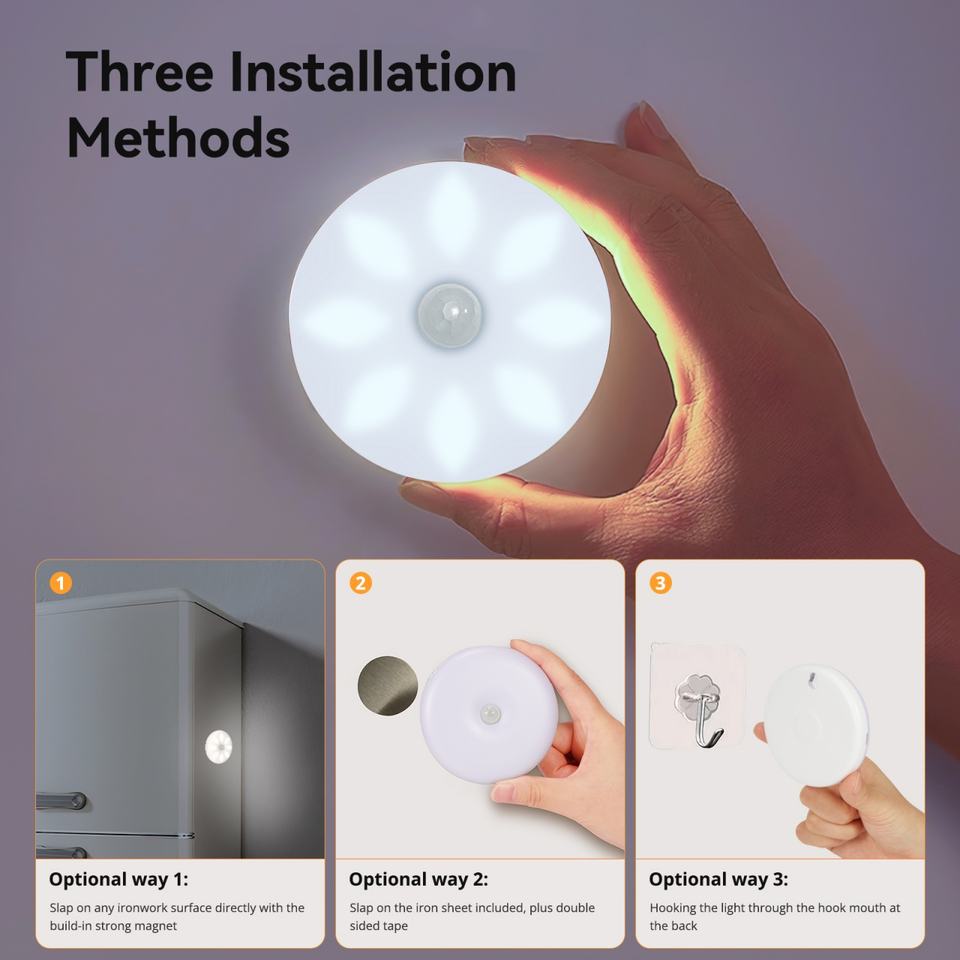 Three Installation Methods

1

Optional way 1:

Slap on any ironwork surface directly with the build-in strong magnet

2

Optional way 2:

Slap on the iron sheet included, plus double sided tape

3

Optional way 3:

Hooking the light through the hook mouth at the back