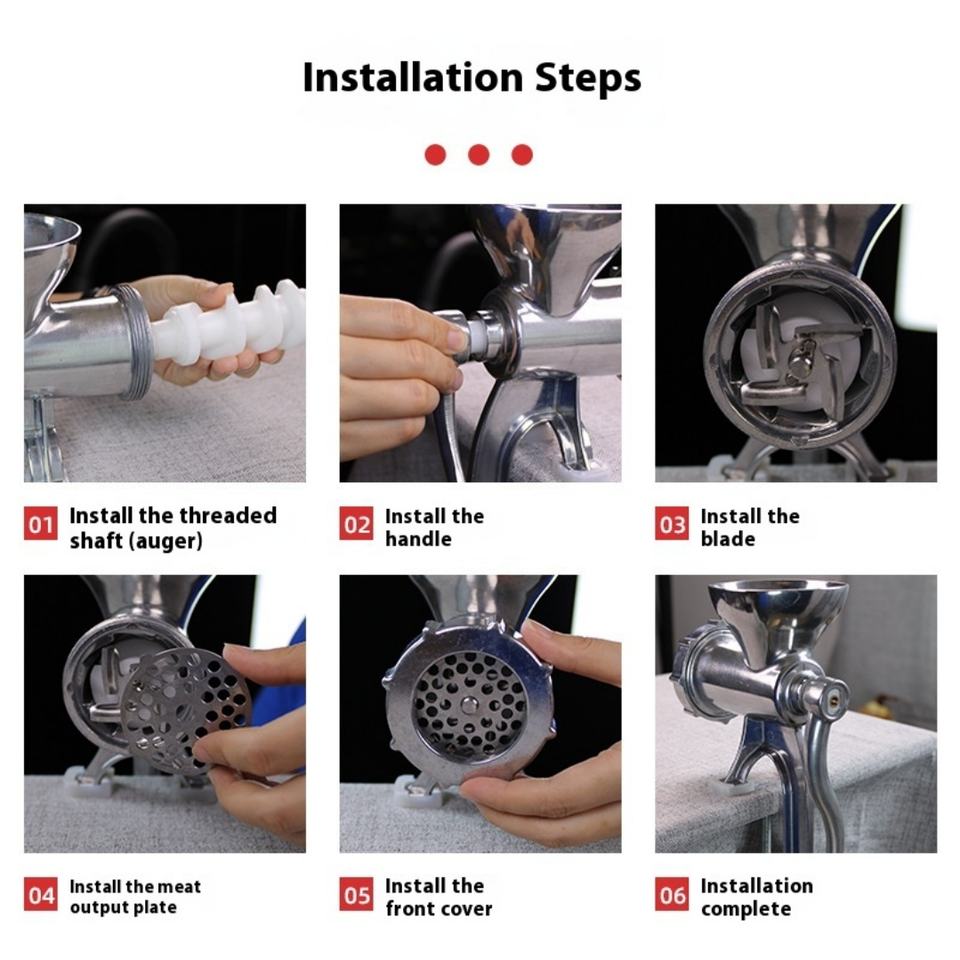 Installation Steps

01 Install the threaded shaft (auger)

02 Install the handle

03 Install the blade

04 Install the meat output plate

05 Install the front cover

06 Installation complete