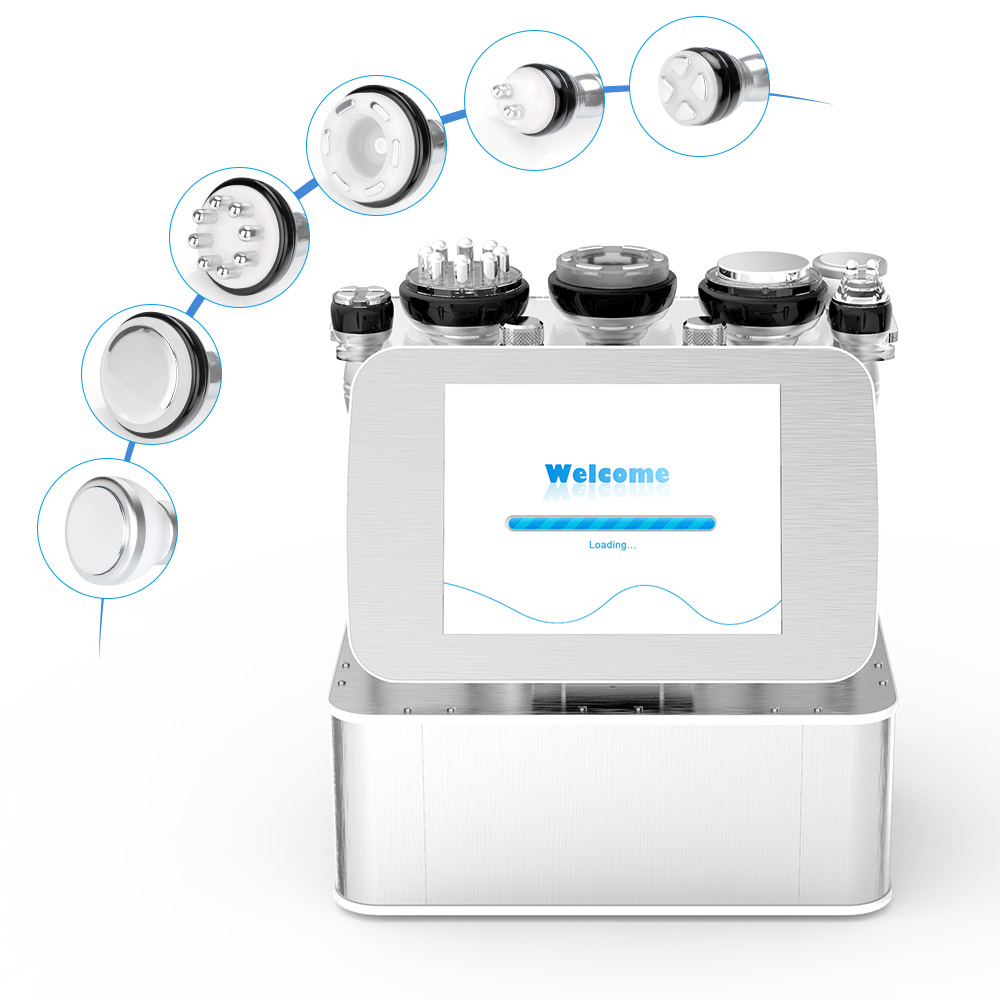 Welcome

Loading...