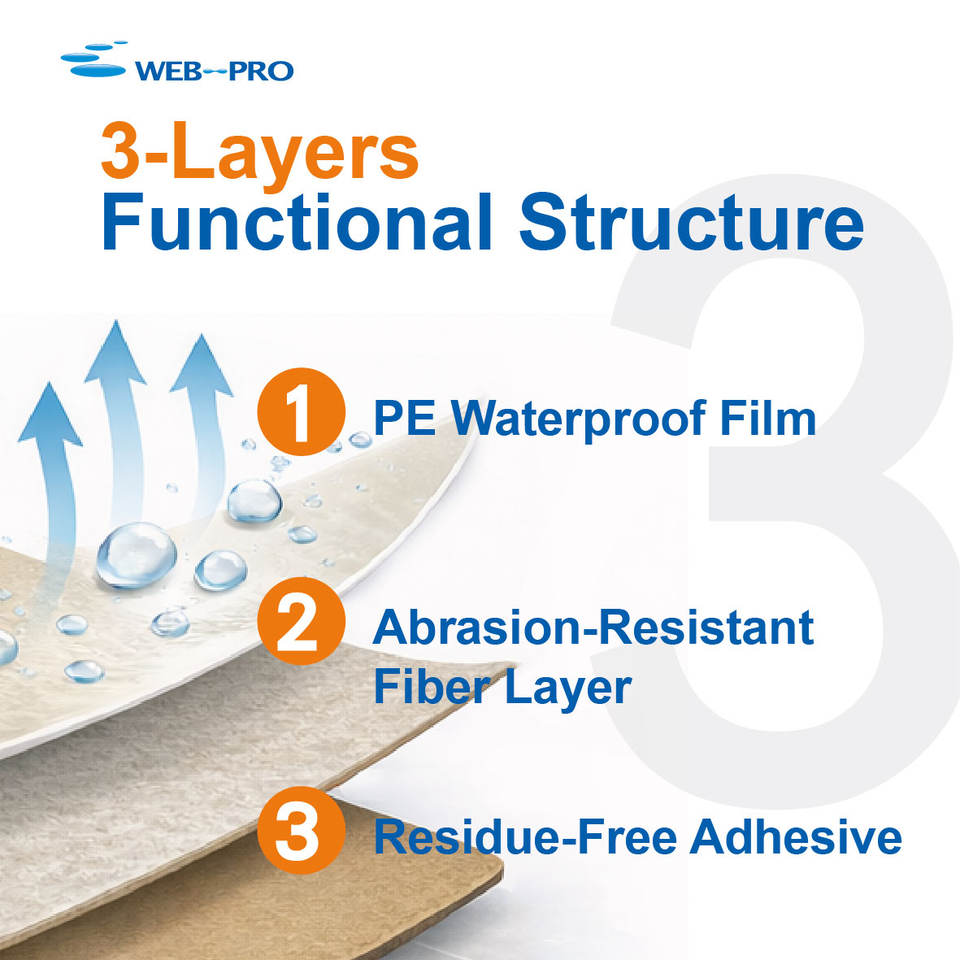 WEB-PRO

3-Layers
Functional Structure

3

1 PE Waterproof Film

2 Abrasion-Resistant Fiber Layer

3 Residue-Free Adhesive