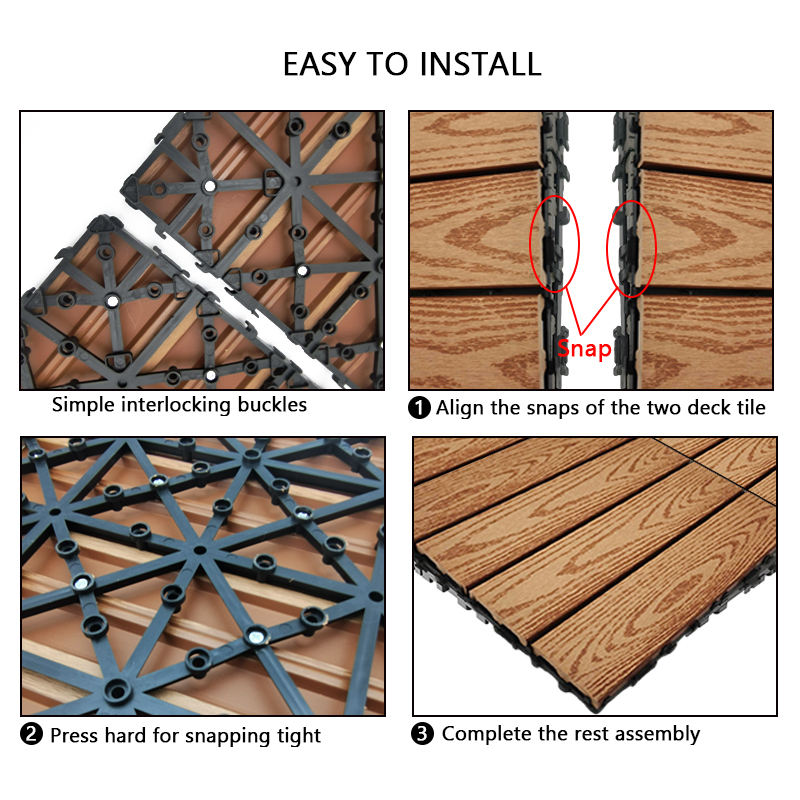 EASY TO INSTALL

Simple interlocking buckles

Snap

❶ Align the snaps of the two deck tile

❷ Press hard for snapping tight

❸ Complete the rest assembly