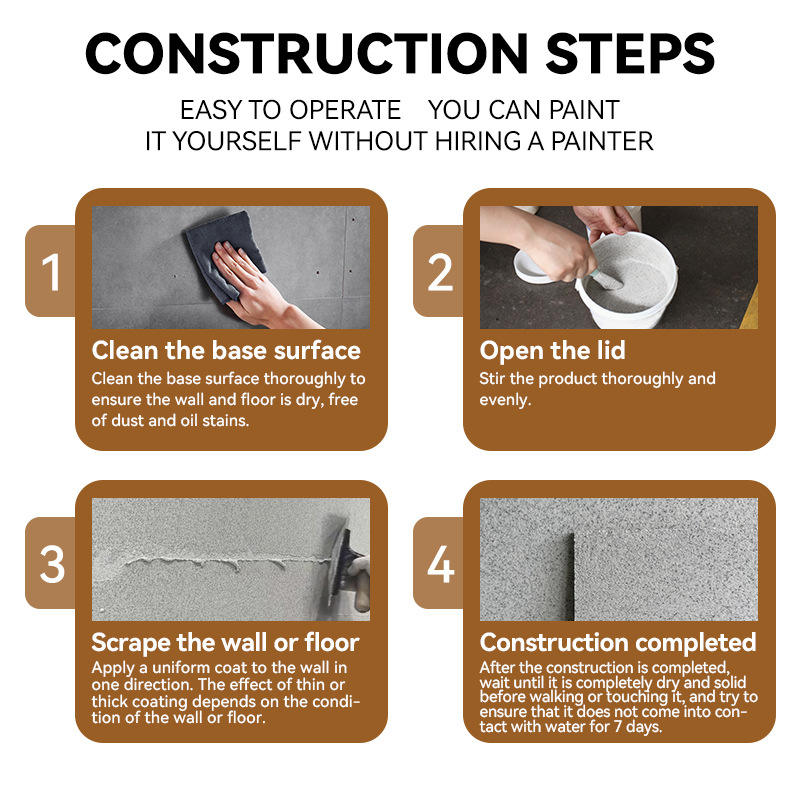 CONSTRUCTION STEPS

EASY TO OPERATE YOU CAN PAINT IT YOURSELF WITHOUT HIRING A PAINTER

1

Clean the base surface

Clean the base surface thoroughly to ensure the wall and floor is dry, free of dust and oil stains.

2

Open the lid

Stir the product thoroughly and evenly.

3

Scrape the wall or floor

Apply a uniform coat to the wall in one direction. The effect of thin or thick coating depends on the condition of the wall or floor.

4

Construction completed

After the construction is completed, wait until it is completely dry and solid before walking or touching it, and try to ensure that it does not come into contact with water for 7 days.