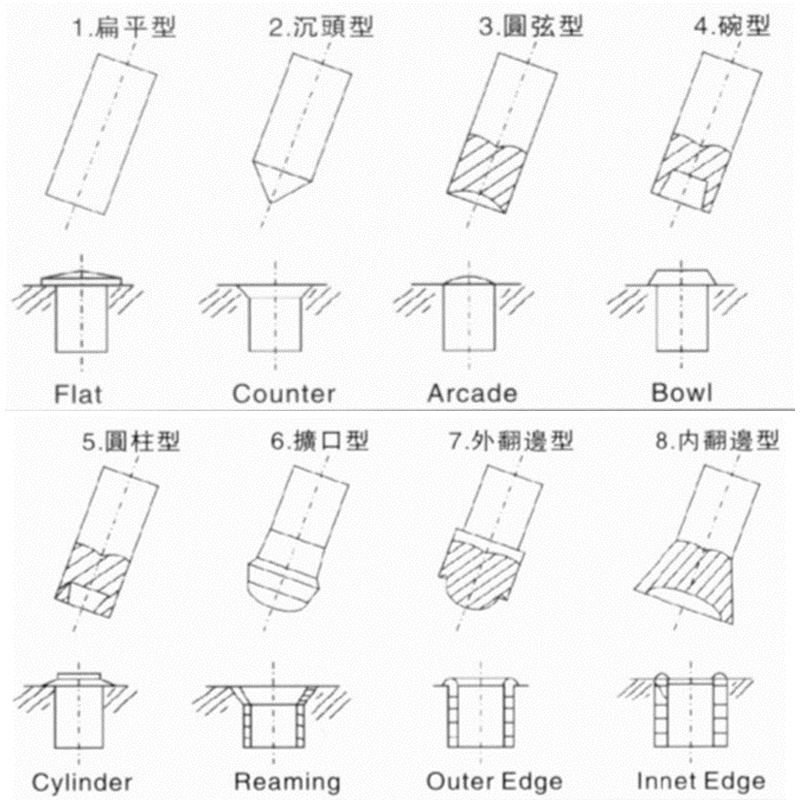 1.扁平型
2.沉頭型
3.圓弦型
4.碗型

Flat
Counter
Arcade
Bowl

5.圓柱型
6.擴口型
7.外翻邊型
8.內翻邊型

Cylinder
Reaming
Outer Edge
Innet Edge