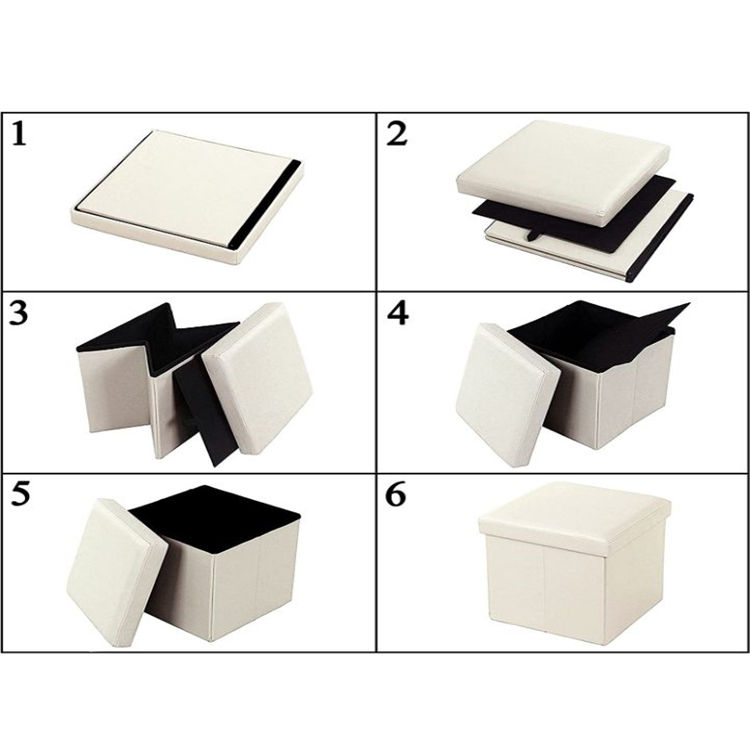 1

2

3

4

5

6