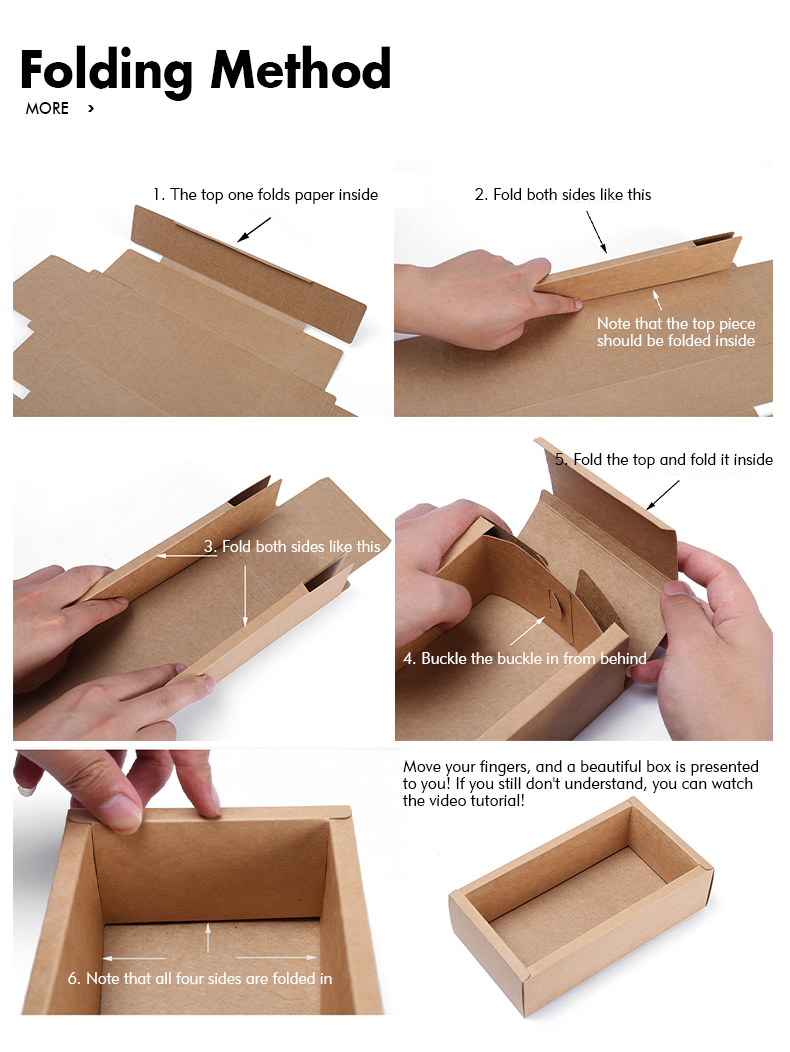 Folding Method
MORE >

1. The top one folds paper inside

2. Fold both sides like this

Note that the top piece should be folded inside

3. Fold both sides like this

5. Fold the top and fold it inside

4. Buckle the buckle in from behind

6. Note that all four sides are folded in

Move your fingers, and a beautiful box is presented to you! If you still don't understand, you can watch the video tutorial!