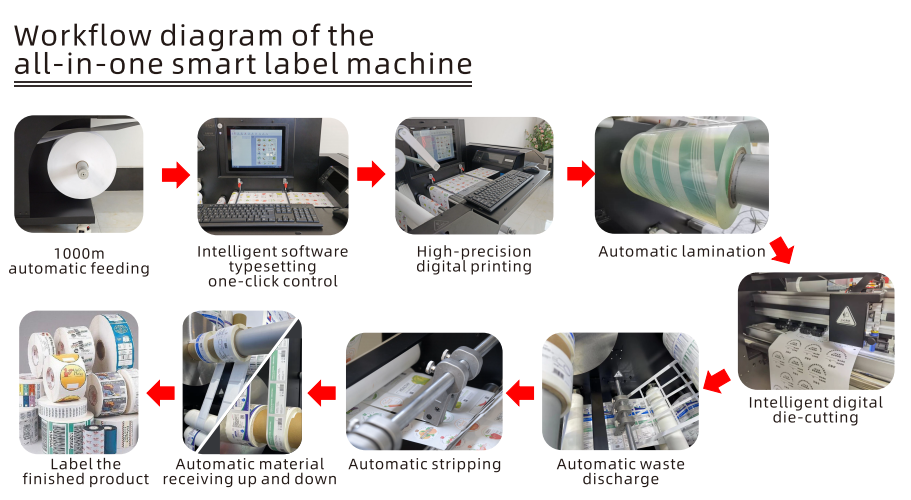 Workflow diagram of the
all-in-one smart label machine

1000m
automatic feeding

Intelligent software
typesetting
one-click control

High-precision
digital printing

Automatic lamination

Intelligent digital
die-cutting

Automatic waste
discharge

Automatic stripping

Automatic material
receiving up and down

Label the
finished product