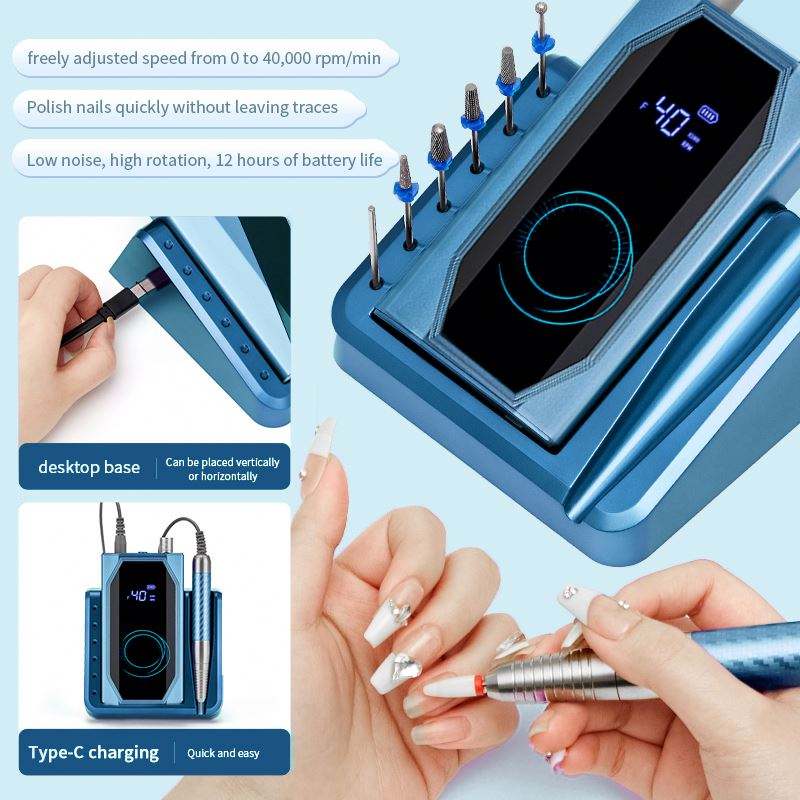 freely adjusted speed from 0 to 40,000 rpm/min

Polish nails quickly without leaving traces

Low noise, high rotation, 12 hours of battery life

F 40 RPM

desktop base

Can be placed vertically or horizontally

40

Type-C charging

Quick and easy