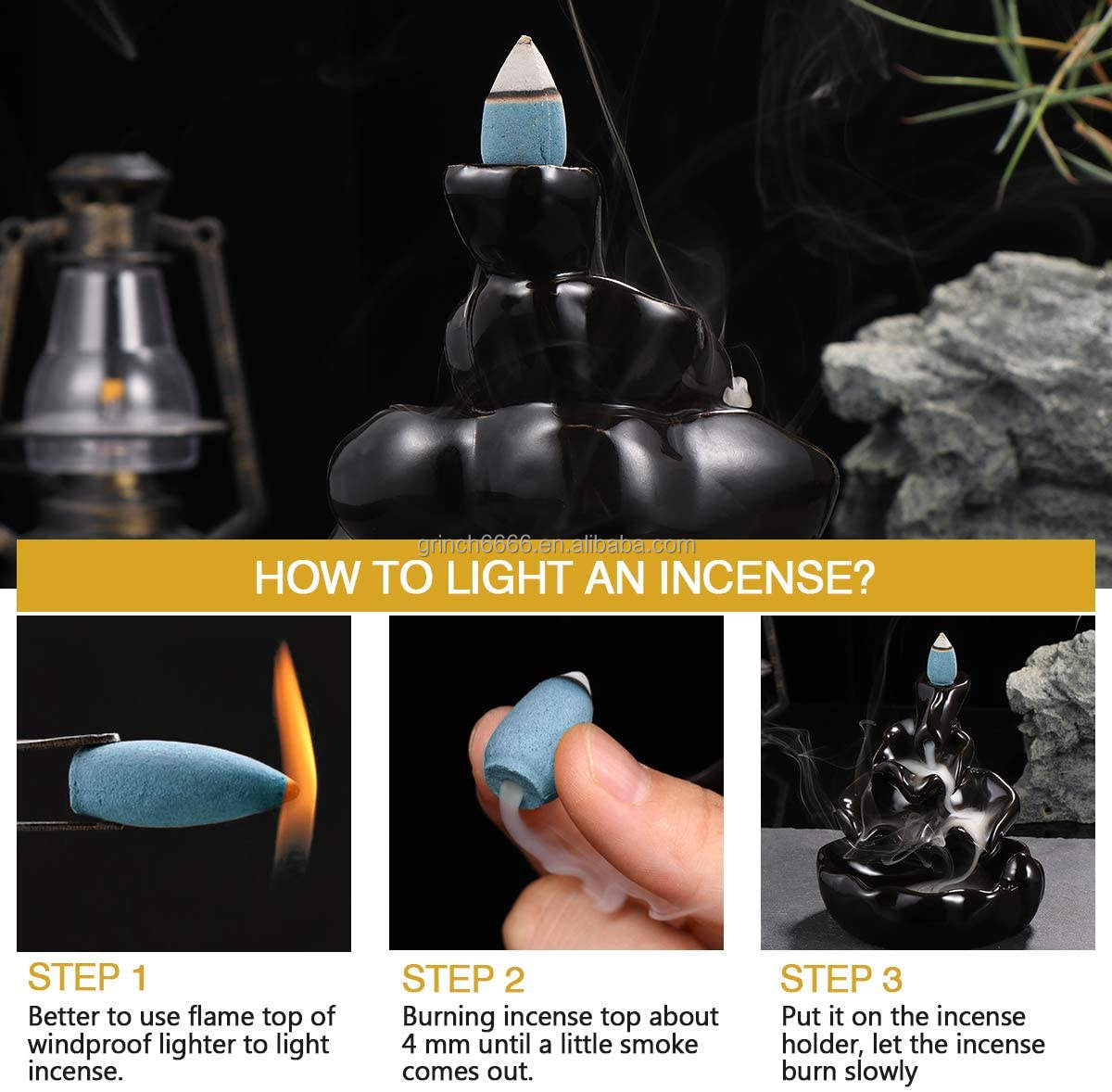 grinch6666.en.alibaba.com

HOW TO LIGHT AN INCENSE?

STEP 1

Better to use flame top of windproof lighter to light incense.

STEP 2

Burning incense top about 4 mm until a little smoke comes out.

STEP 3

Put it on the incense holder, let the incense burn slowly