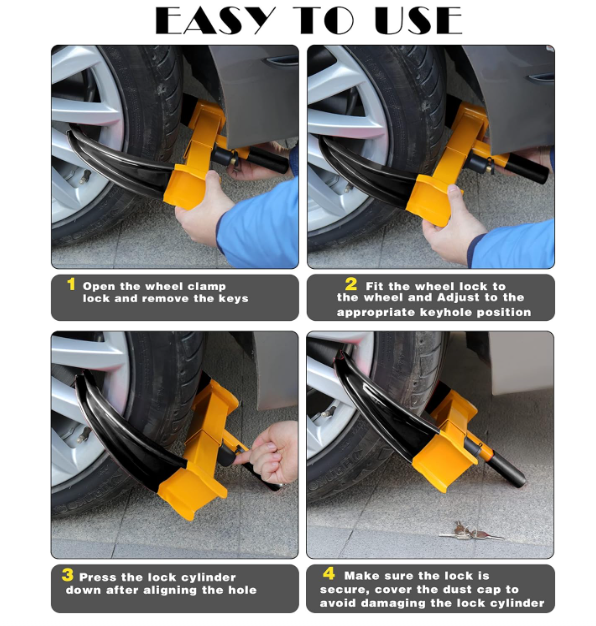 EASY TO USE

1 Open the wheel clamp lock and remove the keys

2 Fit the wheel lock to the wheel and Adjust to the appropriate keyhole position

3 Press the lock cylinder down after aligning the hole

4 Make sure the lock is secure, cover the dust cap to avoid damaging the lock cylinder