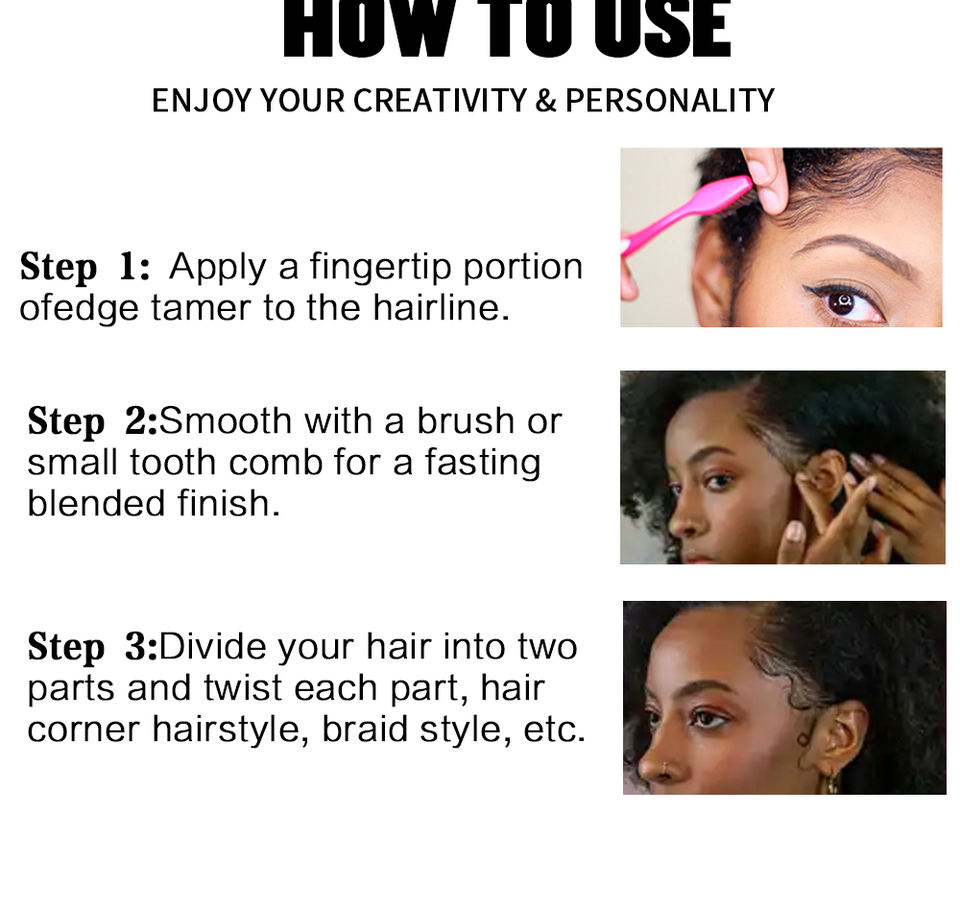 HOW TO USE

ENJOY YOUR CREATIVITY & PERSONALITY

Step 1: Apply a fingertip portion ofedge tamer to the hairline.

Step 2:Smooth with a brush or small tooth comb for a fasting blended finish.

Step 3:Divide your hair into two parts and twist each part, hair corner hairstyle, braid style, etc.