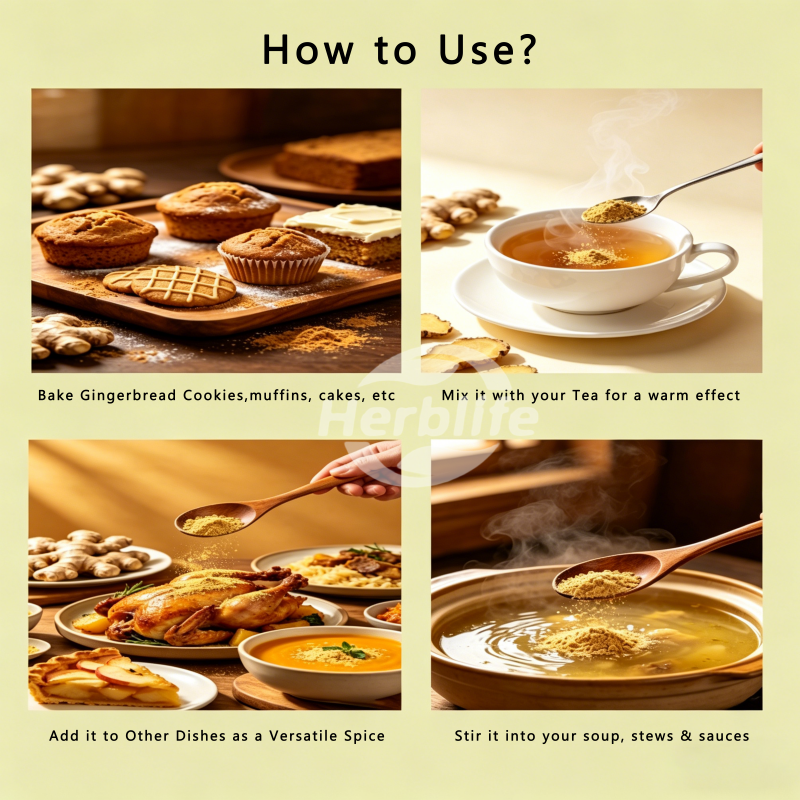 How to Use?

Bake Gingerbread Cookies,muffins, cakes, etc

Mix it with your Tea for a warm effect

Herblife

Add it to Other Dishes as a Versatile Spice

Stir it into your soup, stews & sauces