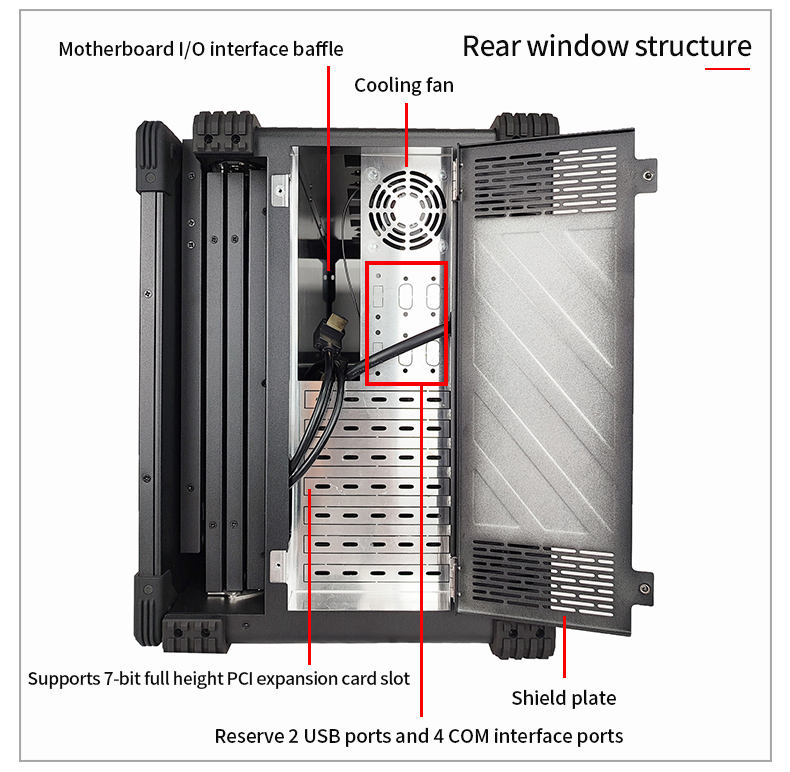 Rear window structure

Motherboard I/O interface baffle

Cooling fan

Supports 7-bit full height PCI expansion card slot

Shield plate

Reserve 2 USB ports and 4 COM interface ports