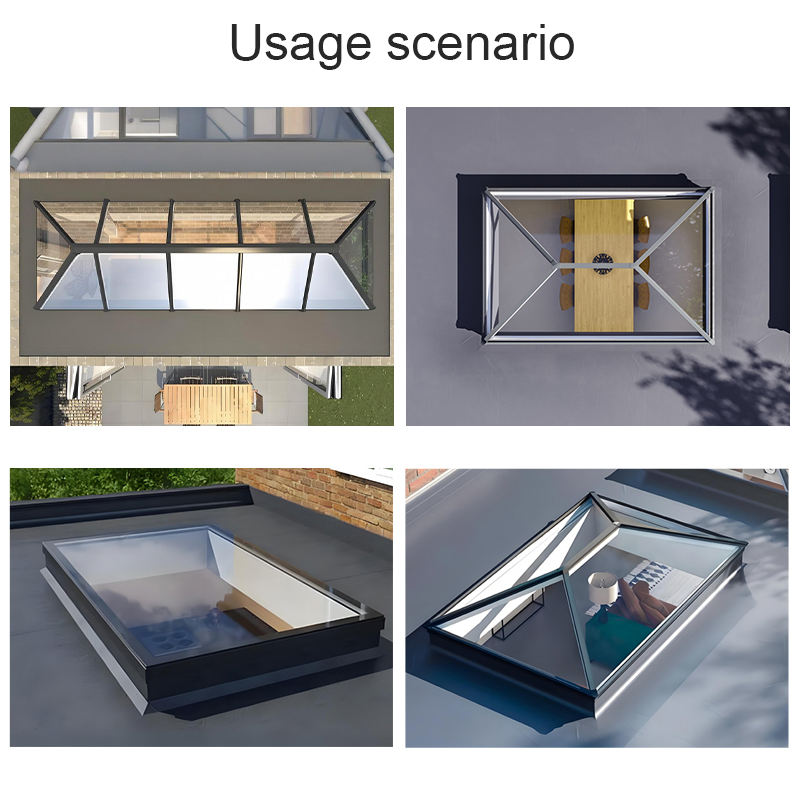 Usage scenario