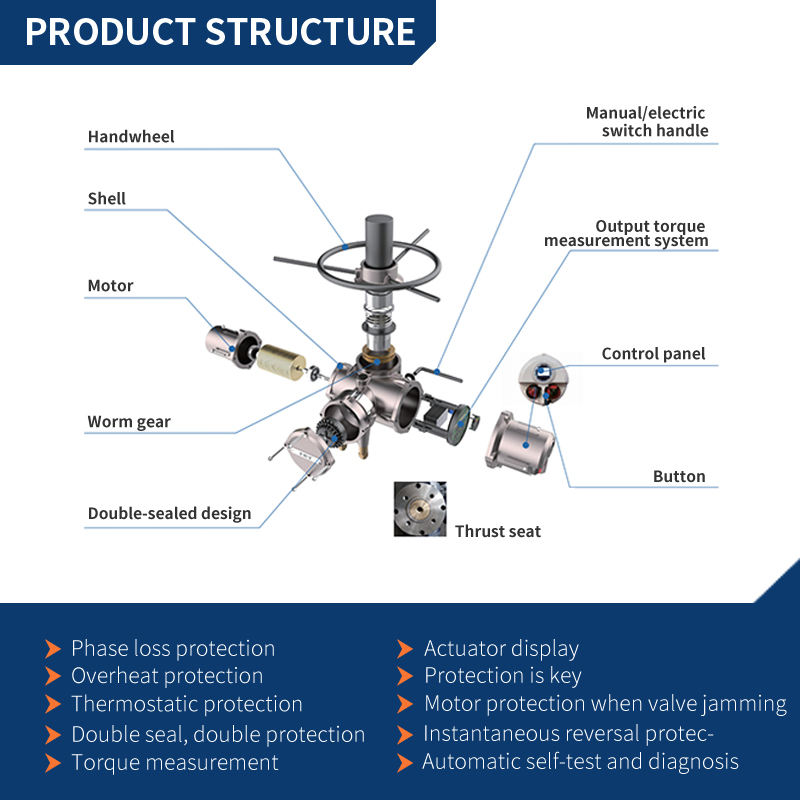 PRODUCT STRUCTURE

Handwheel

Shell

Motor

Worm gear

Double-sealed design

Manual/electric switch handle

Output torque measurement system

Control panel

Button

Thrust seat

Phase loss protection
Overheat protection
Thermostatic protection
Double seal, double protection
Torque measurement

Actuator display
Protection is key
Motor protection when valve jamming
Instantaneous reversal protec-
Automatic self-test and diagnosis