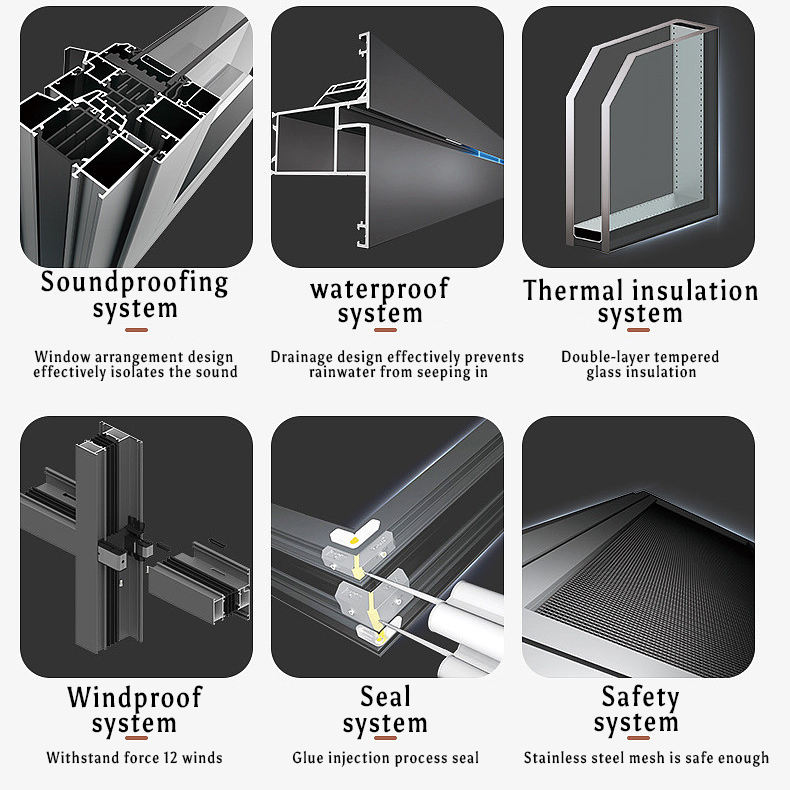 Soundproofing system

Window arrangement design effectively isolates the sound

waterproof system

Drainage design effectively prevents rainwater from seeping in

Thermal insulation system

Double-layer tempered glass insulation

Windproof system

Withstand force 12 winds

Seal system

Glue injection process seal

Safety system

Stainless steel mesh is safe enough