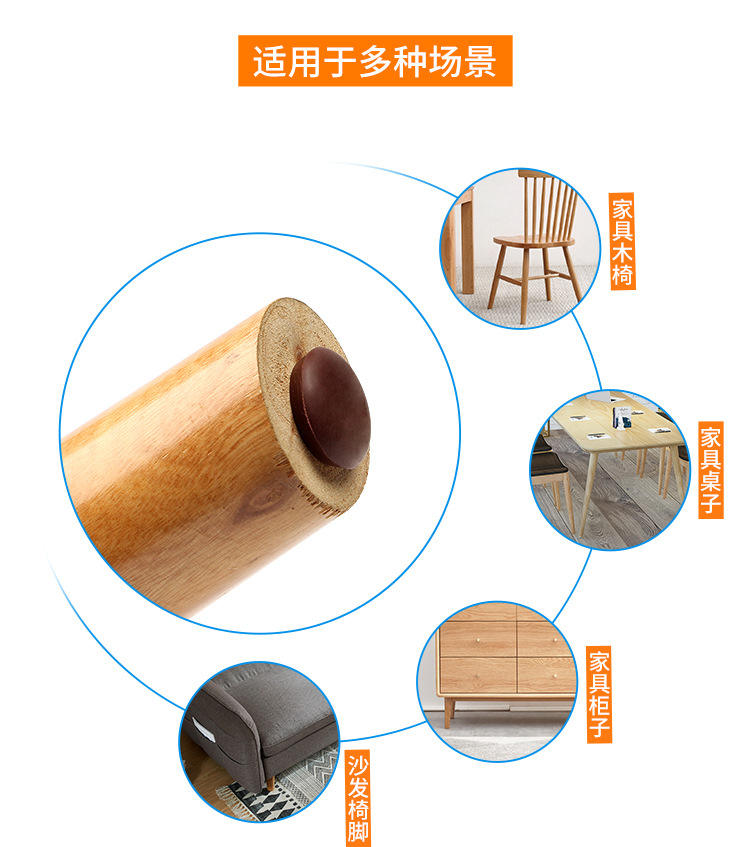 适用于多种场景

家具木椅

家具桌子

家具柜子

沙发椅脚