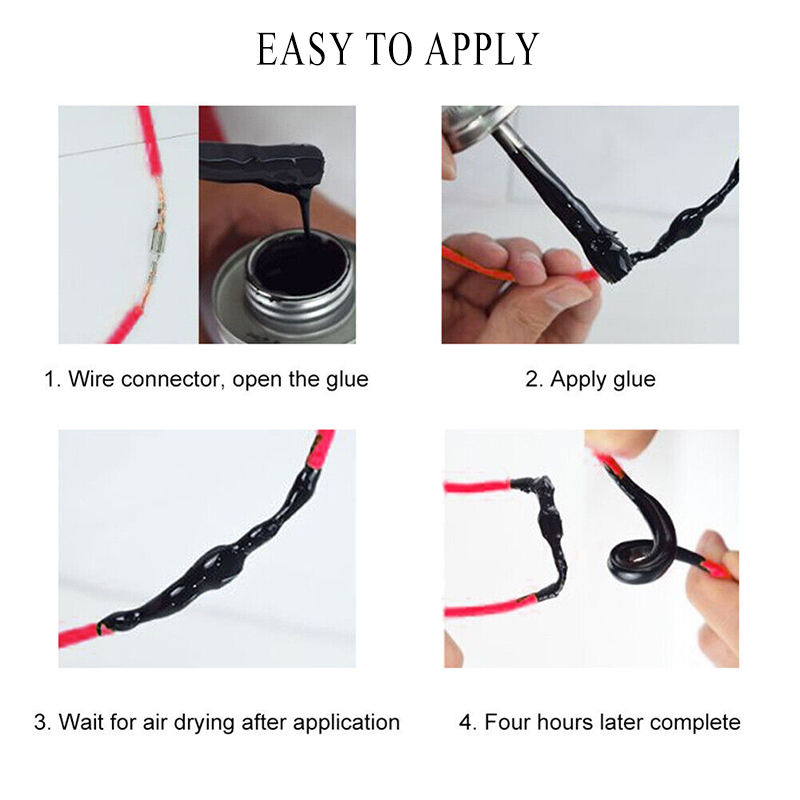 EASY TO APPLY

1. Wire connector, open the glue

2. Apply glue

3. Wait for air drying after application

4. Four hours later complete