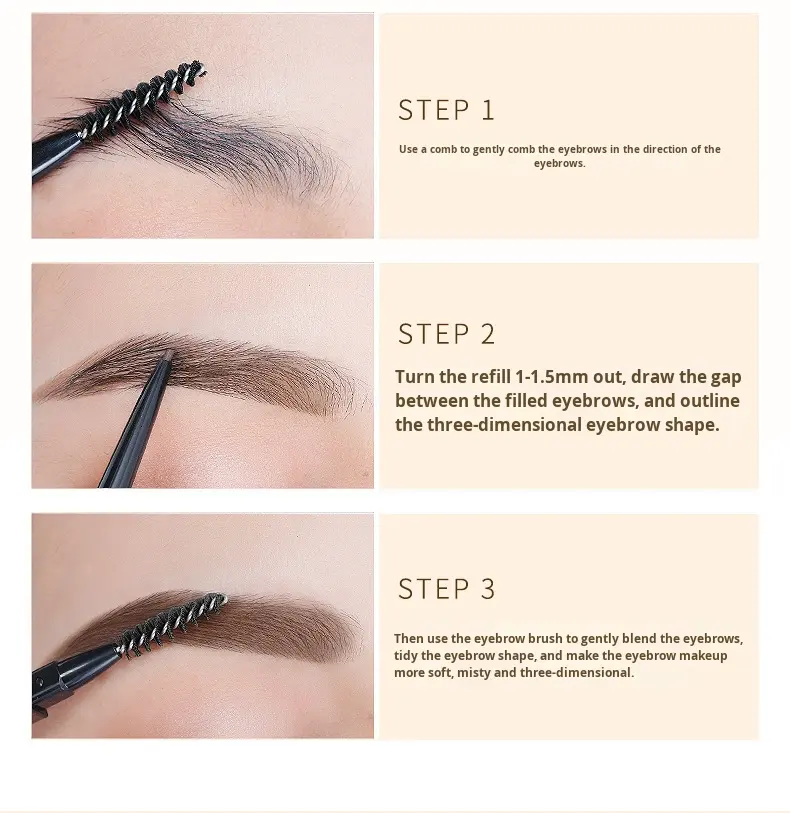 STEP 1

Use a comb to gently comb the eyebrows in the direction of the eyebrows.

STEP 2

Turn the refill 1-1.5mm out, draw the gap between the filled eyebrows, and outline the three-dimensional eyebrow shape.

STEP 3

Then use the eyebrow brush to gently blend the eyebrows, tidy the eyebrow shape, and make the eyebrow makeup more soft, misty and three-dimensional.