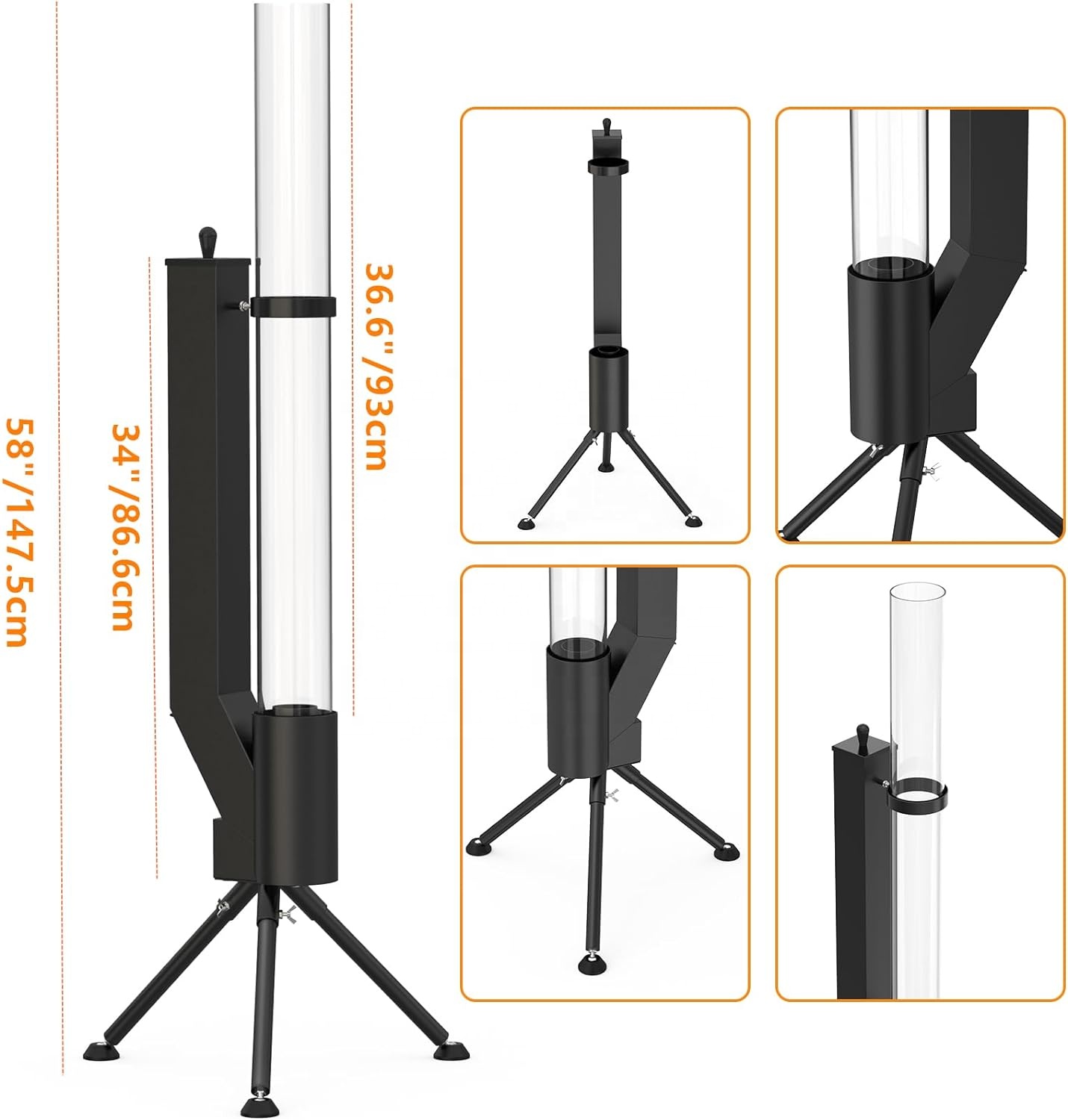 58"/147.5cm

34"/86.6cm

36.6"/93cm