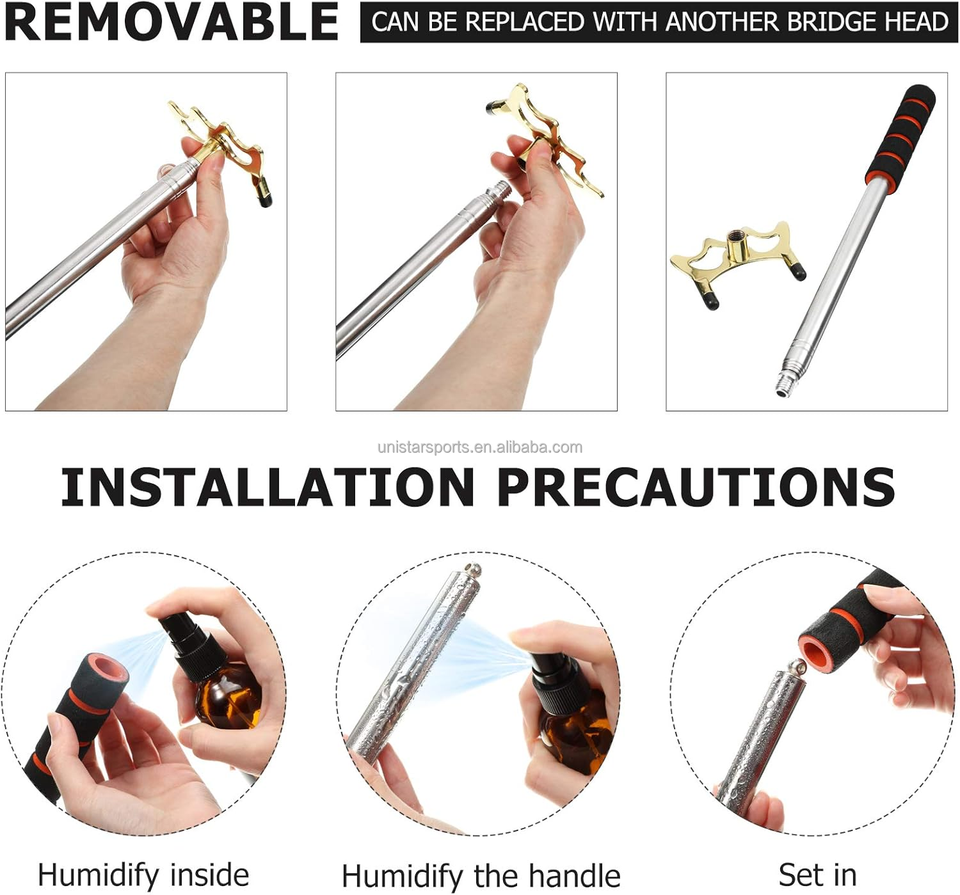 REMOVABLE CAN BE REPLACED WITH ANOTHER BRIDGE HEAD

unistarsports.en.alibaba.com

INSTALLATION PRECAUTIONS

Humidify inside

Humidify the handle

Set in