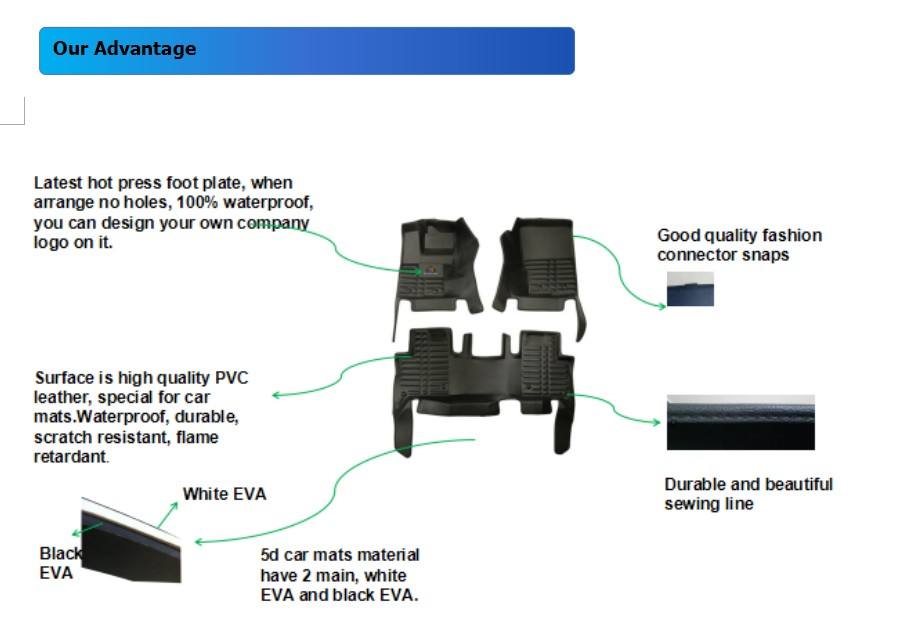 Our Advantage

Latest hot press foot plate, when arrange no holes, 100% waterproof, you can design your own company logo on it.

Good quality fashion connector snaps

Surface is high quality PVC leather, special for car mats.Waterproof, durable, scratch resistant, flame retardant.

Durable and beautiful sewing line

White EVA

Black EVA

5d car mats material have 2 main, white EVA and black EVA.