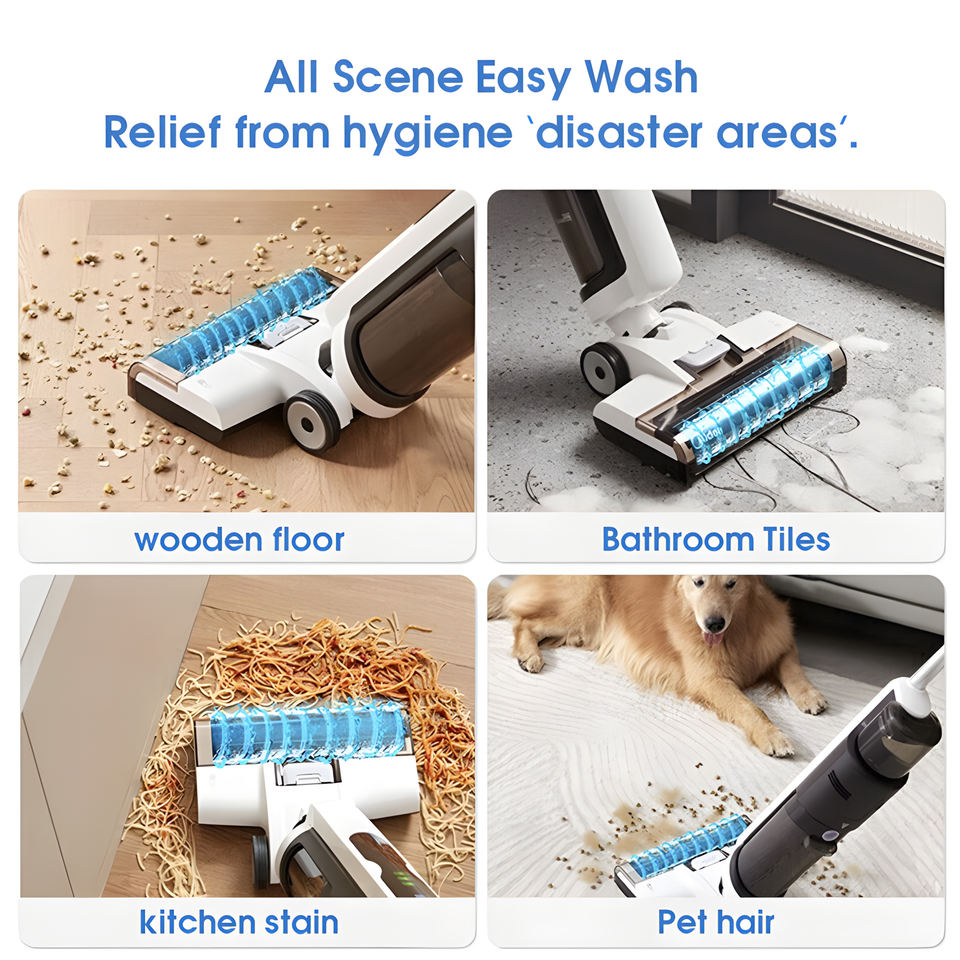 All Scene Easy Wash
Relief from hygiene `disaster areas´.

wooden floor

Bathroom Tiles

kitchen stain

Pet hair