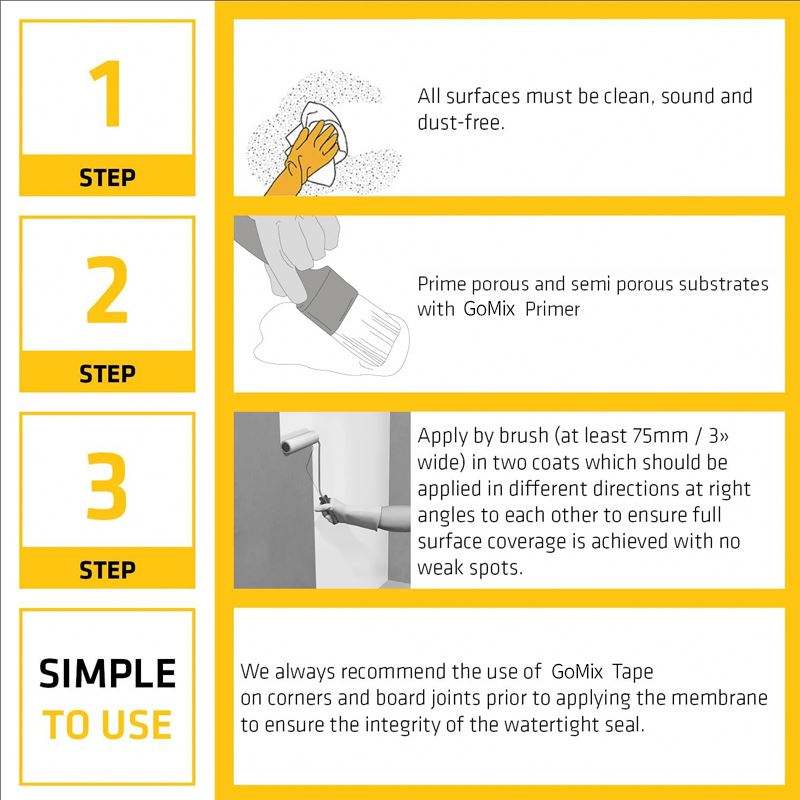 1

STEP

All surfaces must be clean, sound and dust-free.

2

STEP

Prime porous and semi porous substrates with GoMix Primer

3

STEP

Apply by brush (at least 75mm / 3» wide) in two coats which should be applied in different directions at right angles to each other to ensure full surface coverage is achieved with no weak spots.

SIMPLE TO USE

We always recommend the use of GoMix Tape on corners and board joints prior to applying the membrane to ensure the integrity of the watertight seal.