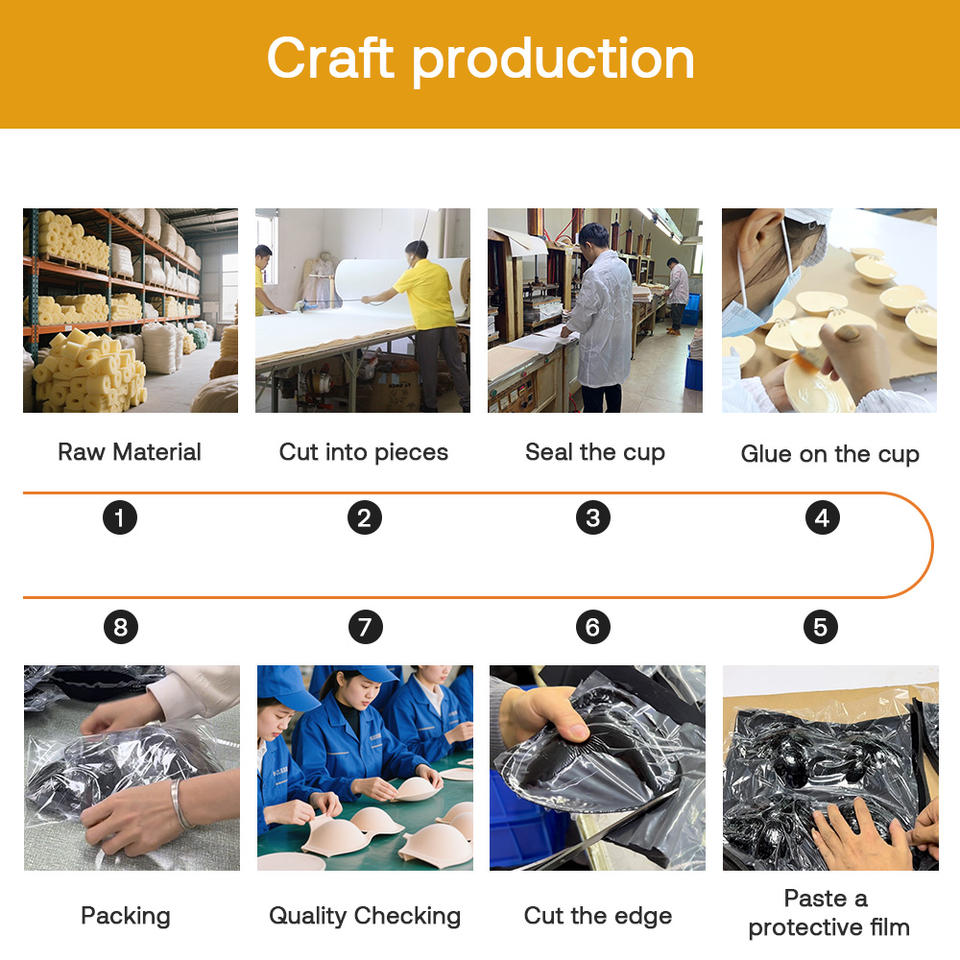 Craft production

Raw Material

Cut into pieces

Seal the cup

Glue on the cup

1

2

3

4

8

7

6

5

Packing

Quality Checking

Cut the edge

Paste a protective film