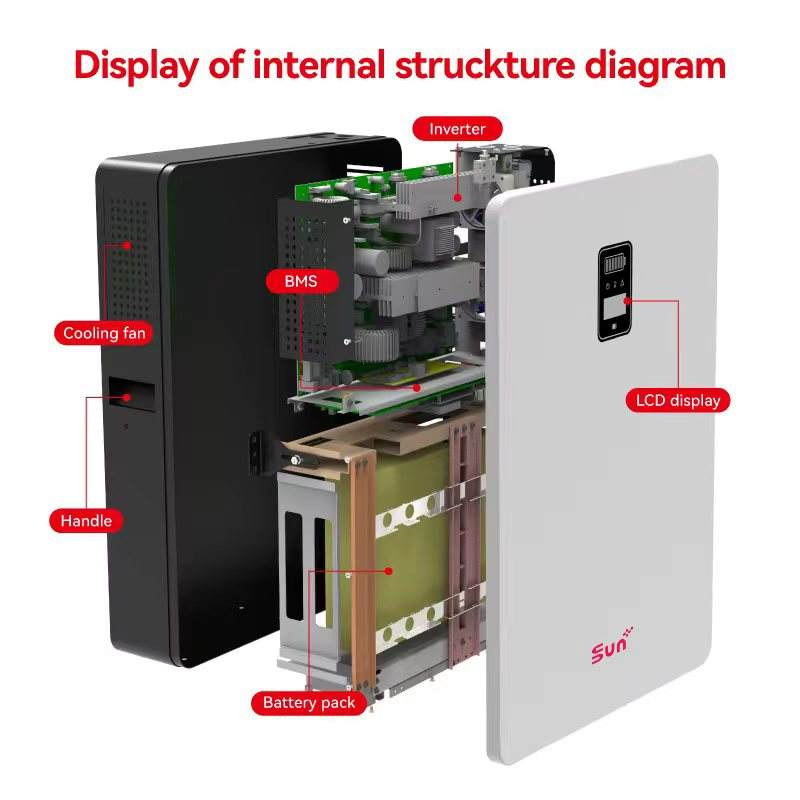 Display of internal struckture diagram

Inverter

BMS

Cooling fan

LCD display

Handle

Battery pack

Sun