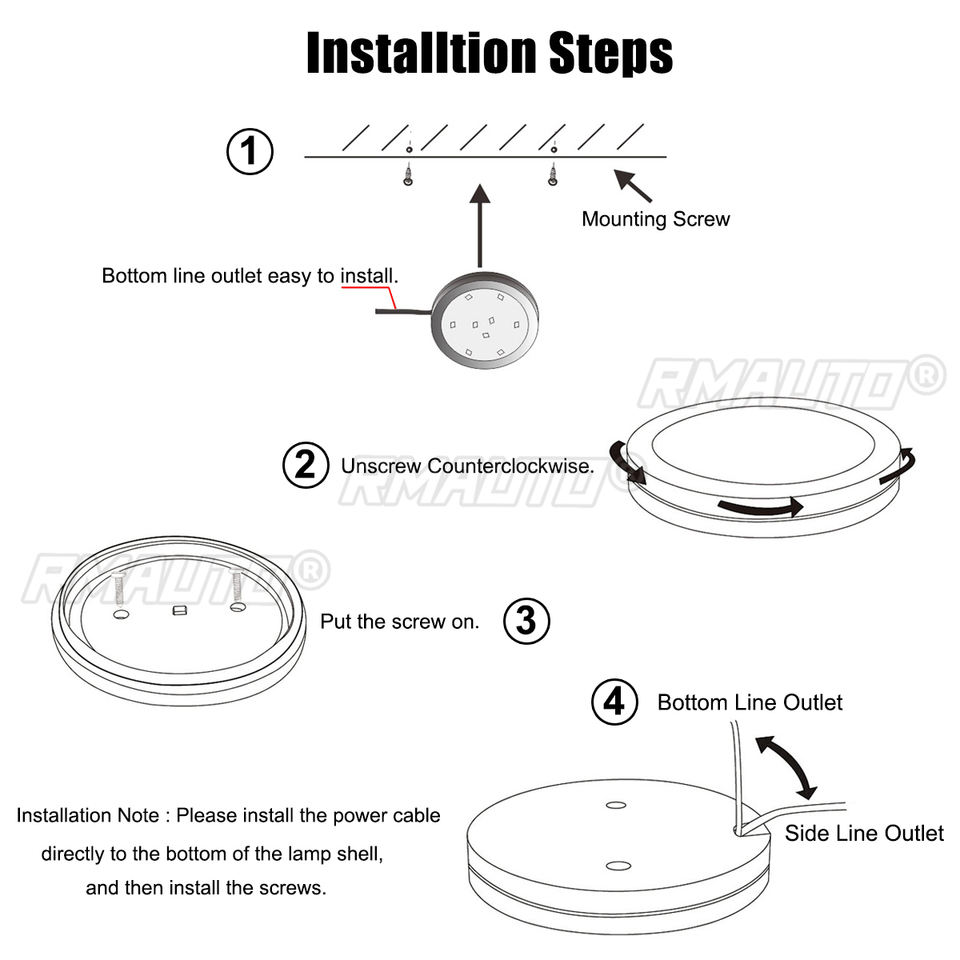 Installtion Steps

1

Mounting Screw

Bottom line outlet easy to install.

RMAUTO®

2 Unscrew Counterclockwise.

RMAUTO®

RMAUTO®

Put the screw on. 3

4 Bottom Line Outlet

Side Line Outlet

Installation Note : Please install the power cable directly to the bottom of the lamp shell, and then install the screws.