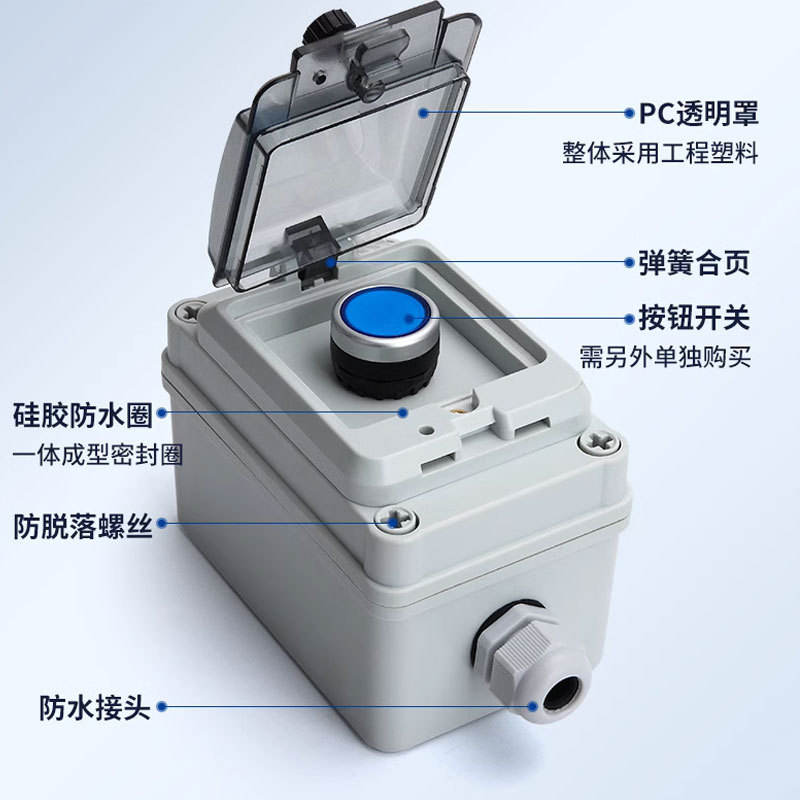 PC透明罩
整体采用工程塑料

弹簧合页

按钮开关
需另外单独购买

硅胶防水圈
一体成型密封圈

防脱落螺丝

防水接头