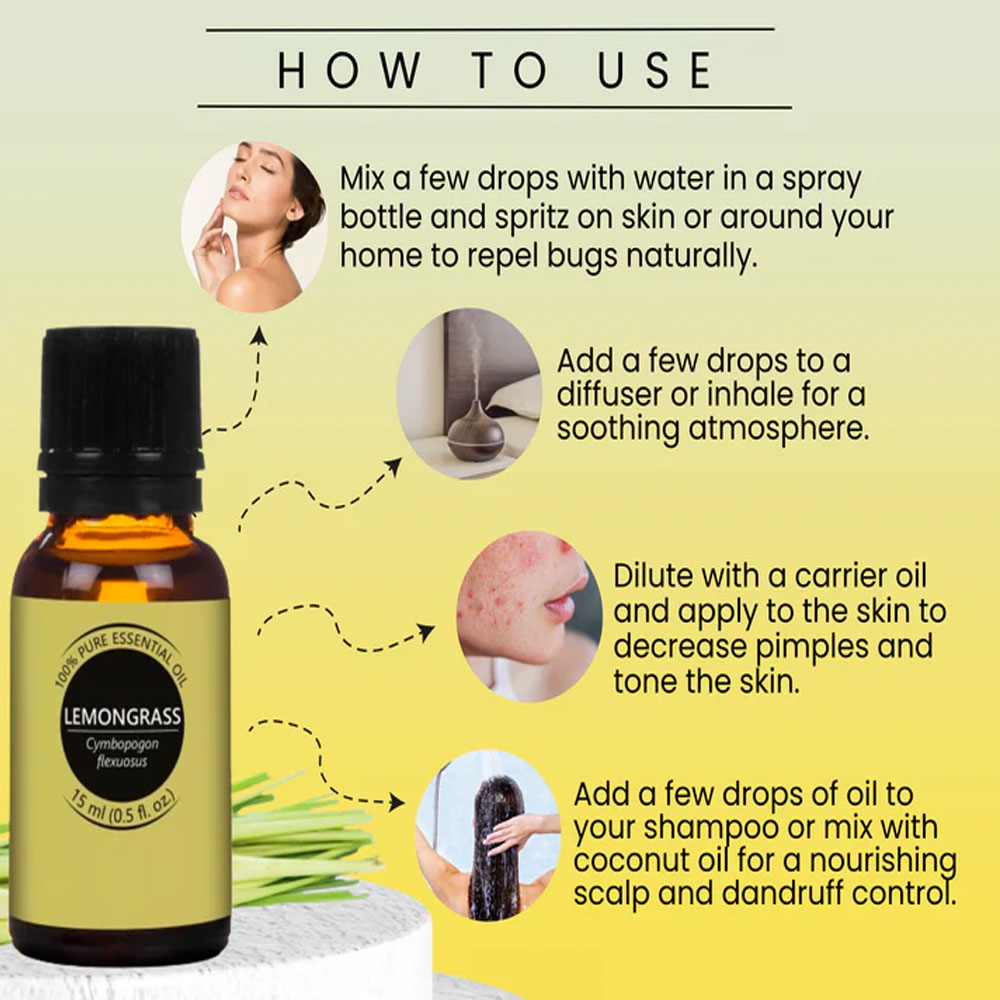 HOW TO USE

Mix a few drops with water in a spray bottle and spritz on skin or around your home to repel bugs naturally.

Add a few drops to a diffuser or inhale for a soothing atmosphere.

Dilute with a carrier oil and apply to the skin to decrease pimples and tone the skin.

Add a few drops of oil to your shampoo or mix with coconut oil for a nourishing scalp and dandruff control.

100% PURE ESSENTIAL OIL
LEMONGRASS
Cymbopogon flexuosus
15 ml (0.5 fl. oz.)