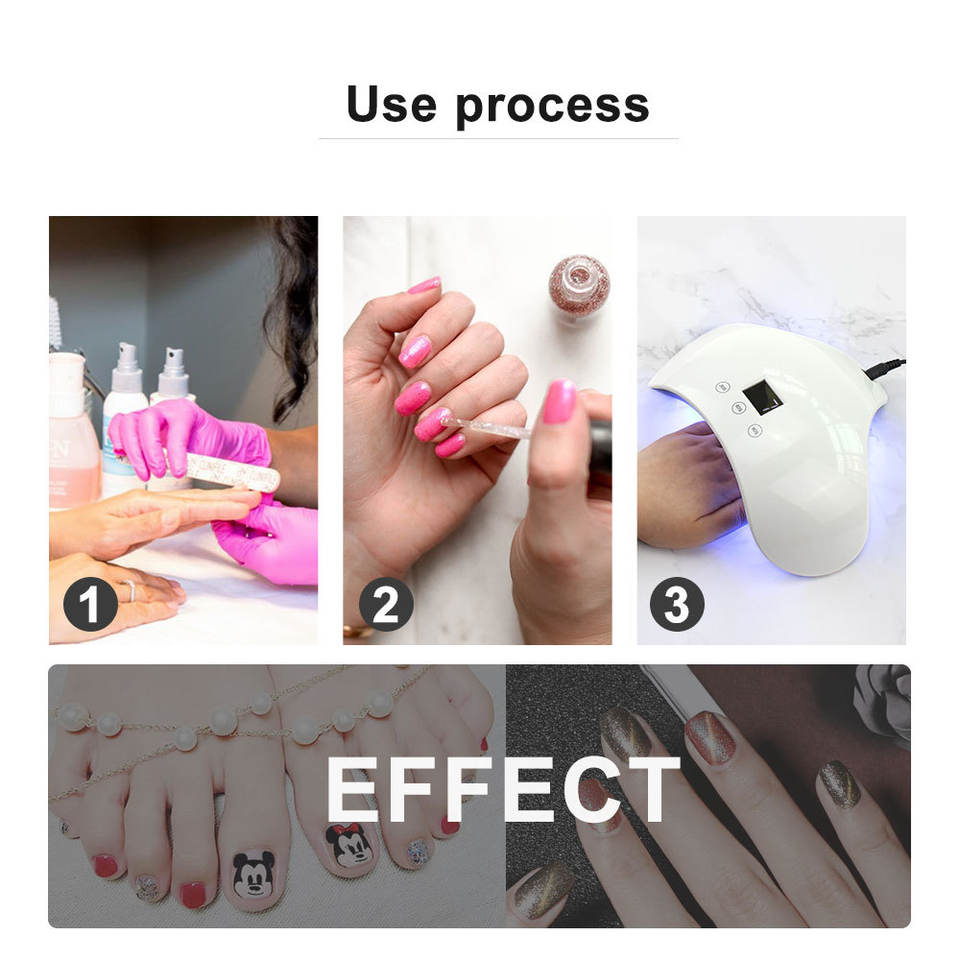 Use process

1

2

3

EFFECT