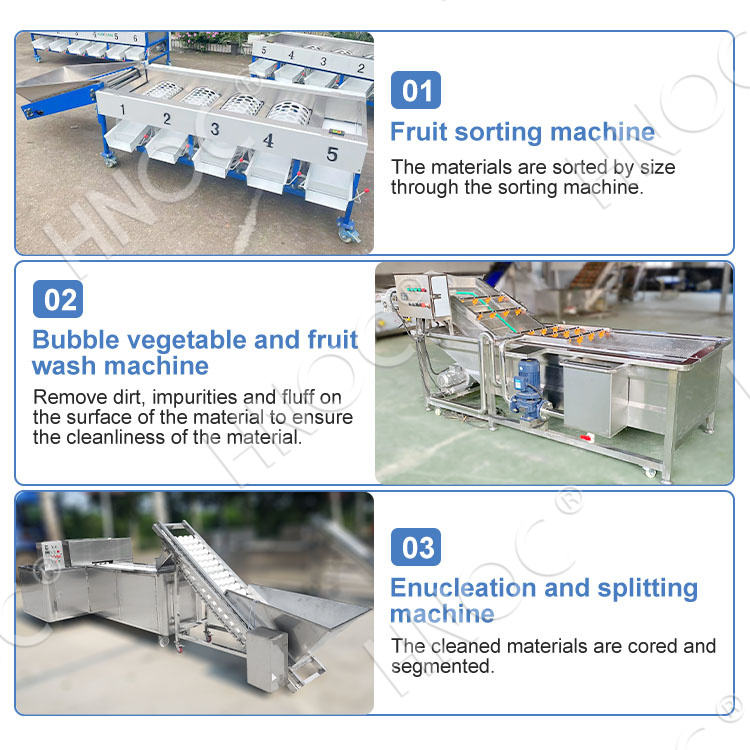 1 2 3 4 5

5 4 3 2

01

Fruit sorting machine

The materials are sorted by size through the sorting machine.

02

Bubble vegetable and fruit wash machine

Remove dirt, impurities and fluff on the surface of the material to ensure the cleanliness of the material.

03

Enucleation and splitting machine

The cleaned materials are cored and segmented.

HNOC®