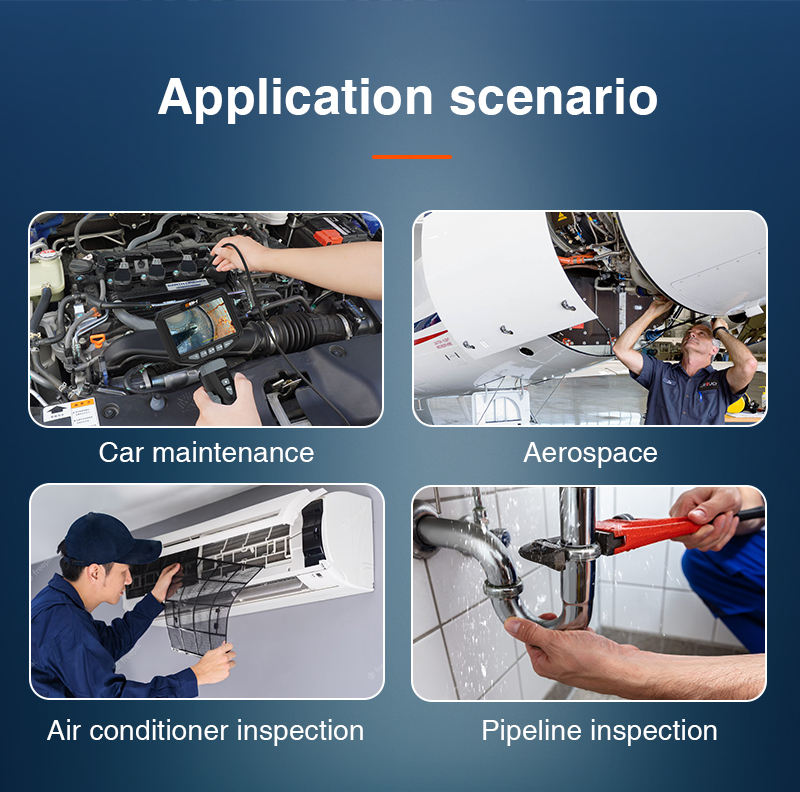 Application scenario

Car maintenance

Aerospace

Air conditioner inspection

Pipeline inspection