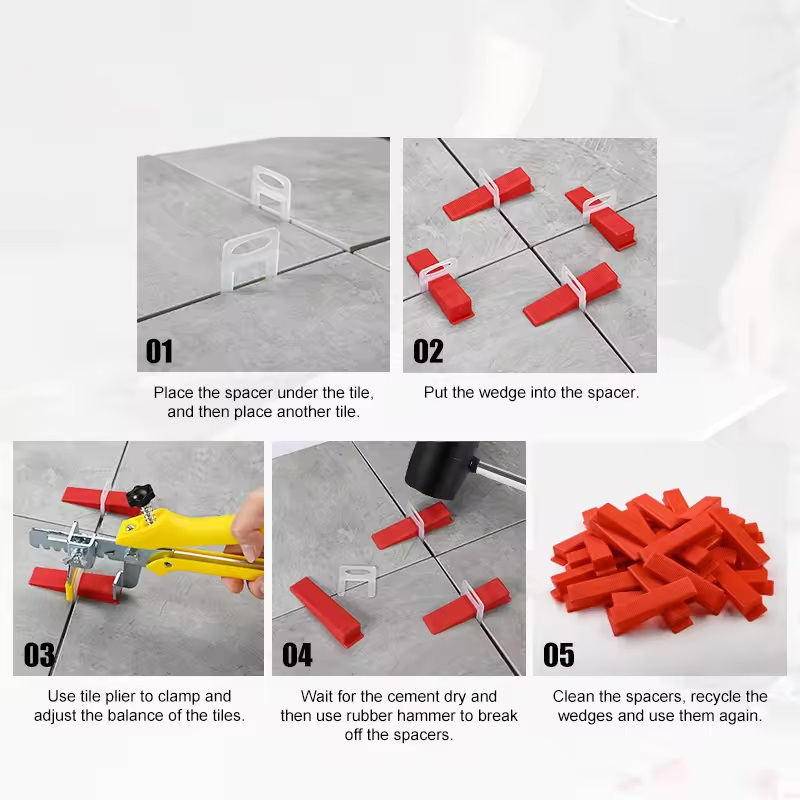 01

Place the spacer under the tile, and then place another tile.

02

Put the wedge into the spacer.

03

Use tile plier to clamp and adjust the balance of the tiles.

04

Wait for the cement dry and then use rubber hammer to break off the spacers.

05

Clean the spacers, recycle the wedges and use them again.