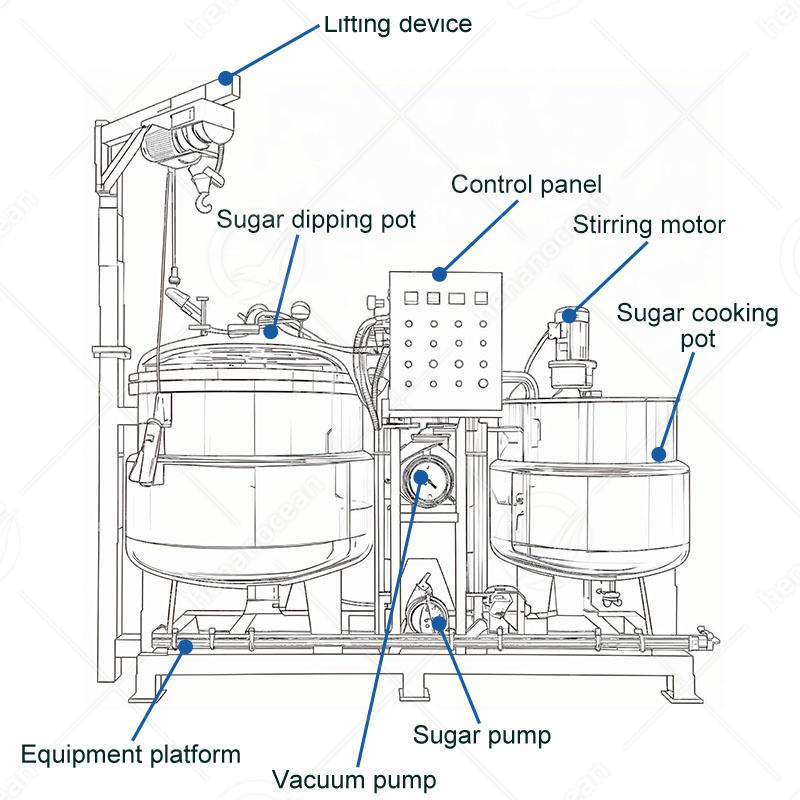 Lifting device

Control panel

Sugar dipping pot

Stirring motor

Sugar cooking pot

Equipment platform

Sugar pump

Vacuum pump