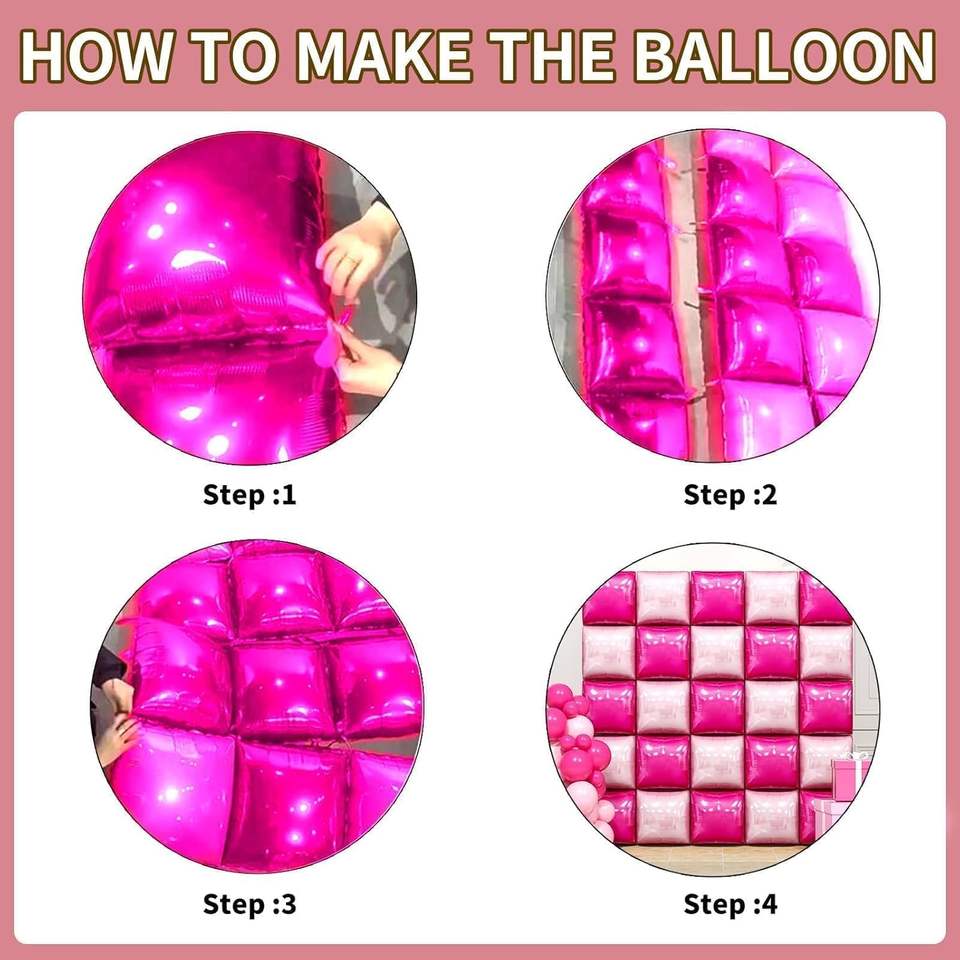 HOW TO MAKE THE BALLOON

Step :1

Step :2

Step :3

Step :4