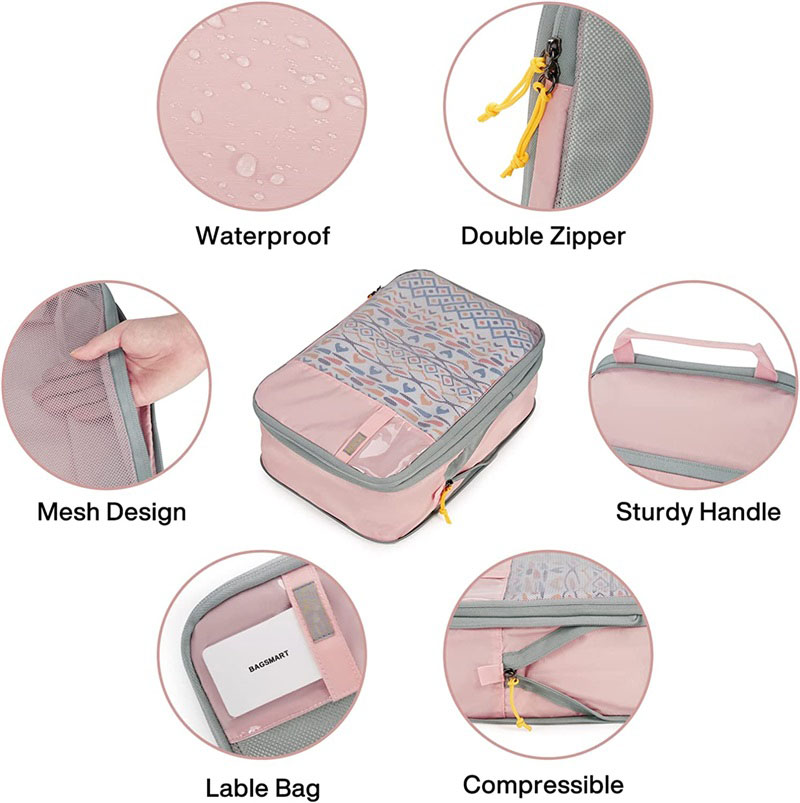 Waterproof

Double Zipper

Mesh Design

Sturdy Handle

BAGSMART

Lable Bag

Compressible